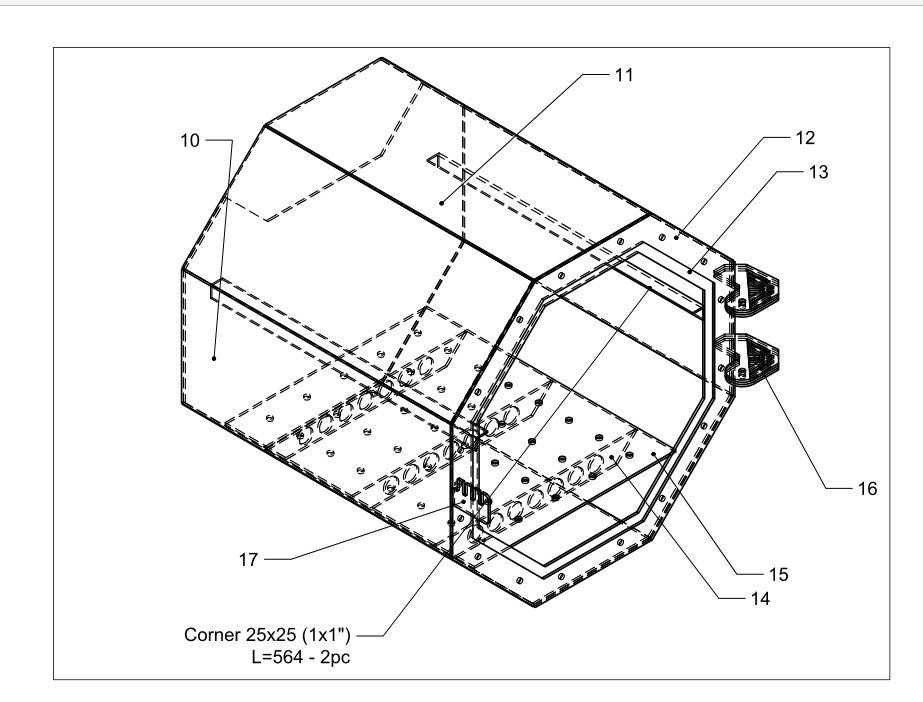 11

10

12

13

16

17

15

14

Corner 25x25 (1x1")
L=564 - 2pc