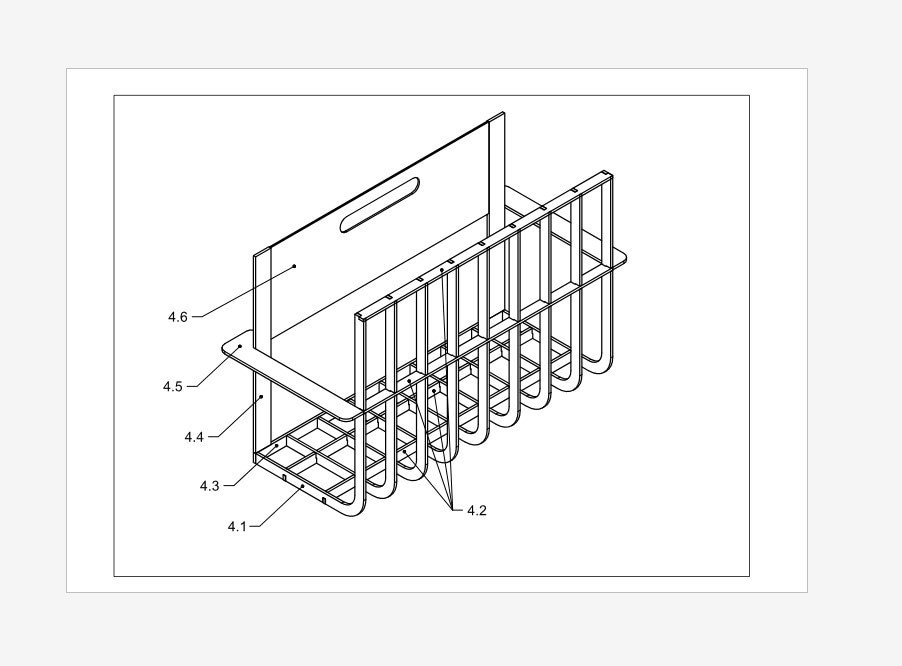 4.6
4.5
4.4
4.3
4.1
4.2