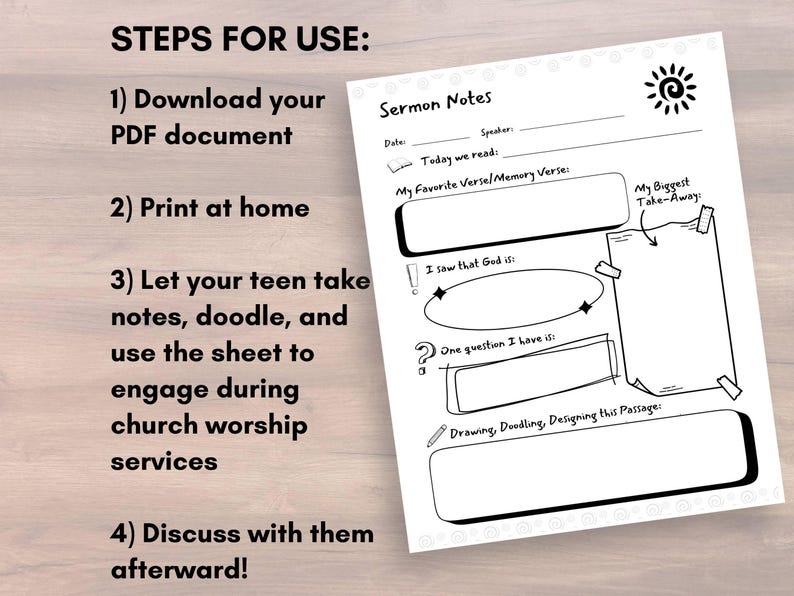 STEPS FOR USE:

1) Download your PDF document

2) Print at home

3) Let your teen take notes, doodle, and use the sheet to engage during church worship services

4) Discuss with them afterward!

Sermon Notes

Date:

Speaker:

Today we read:

My Favorite Verse/Memory Verse:

My Biggest Take-Away:

I saw that God is:

One question I have is:

Drawing, Doodling, Designing this Passage: