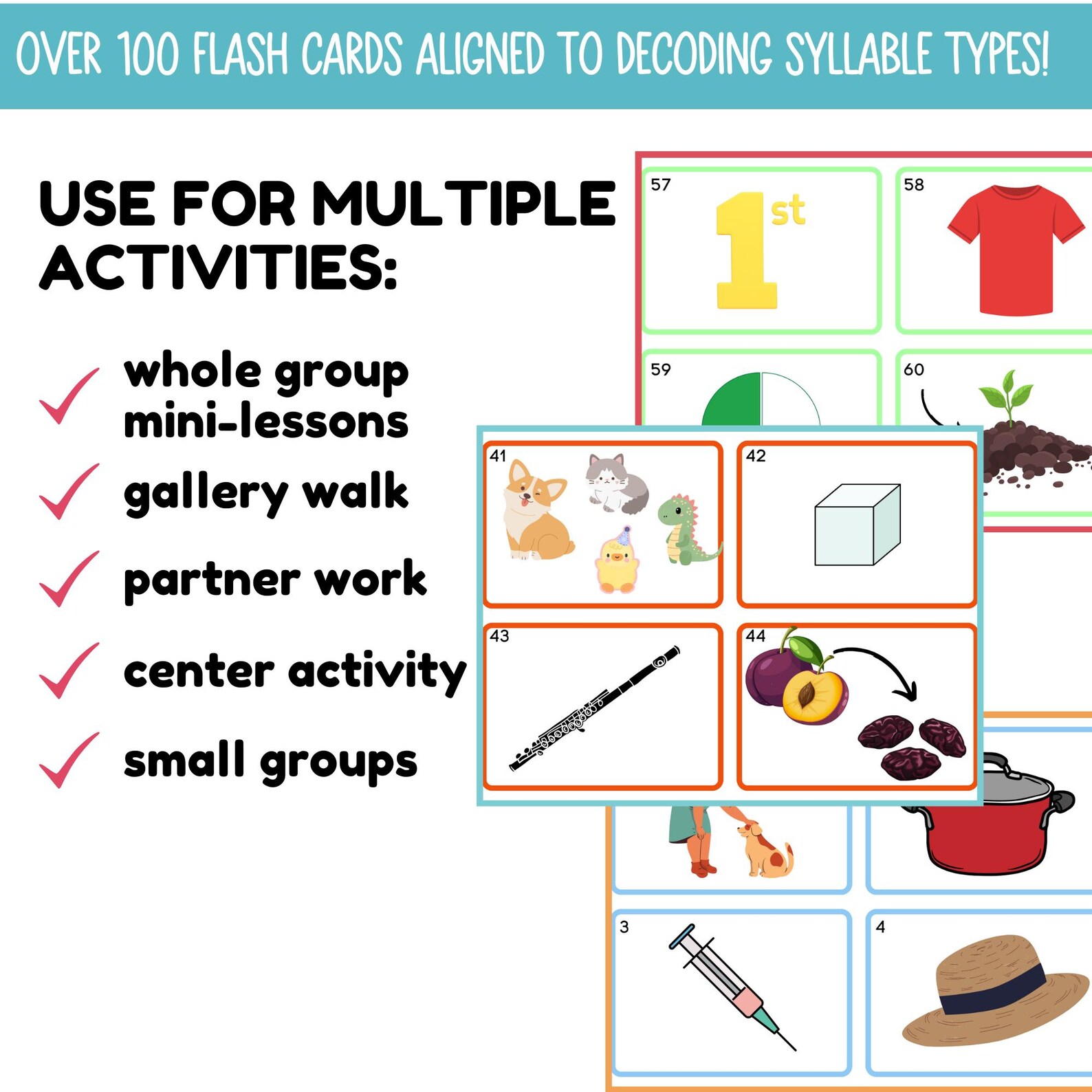 OVER 100 FLASH CARDS ALIGNED TO DECODING SYLLABLE TYPES!

USE FOR MULTIPLE ACTIVITIES:

whole group mini-lessons

gallery walk

partner work

center activity

small groups

57

1st

58

59

60

41

42

43

44

3

4