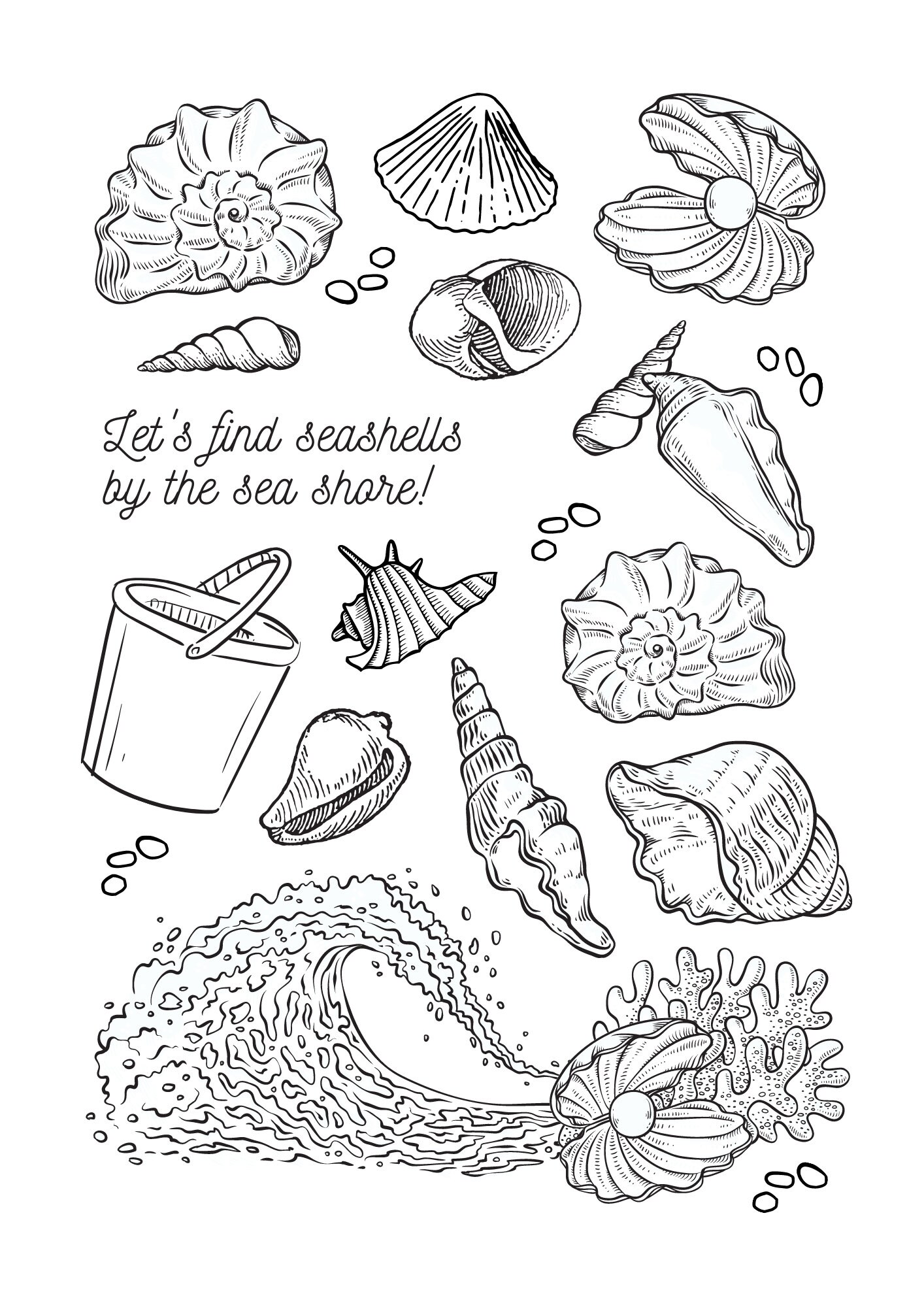 Let's find seashells by the sea shore!