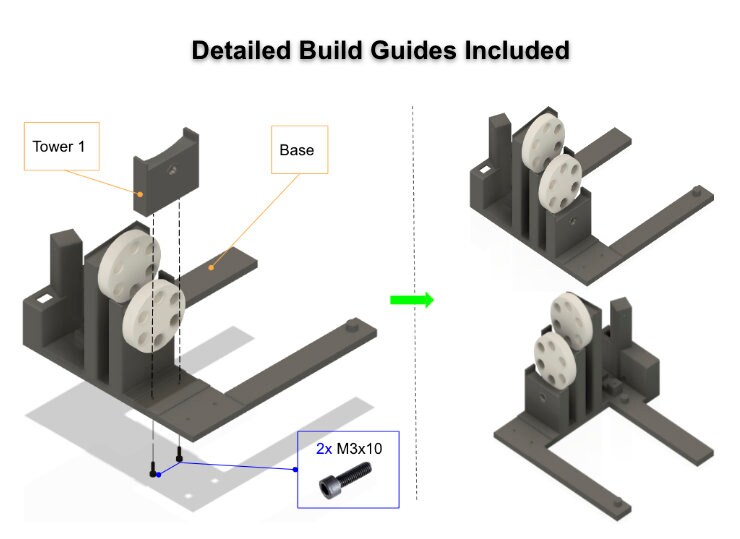 Detailed Build Guides Included

Tower 1

Base

2x M3x10