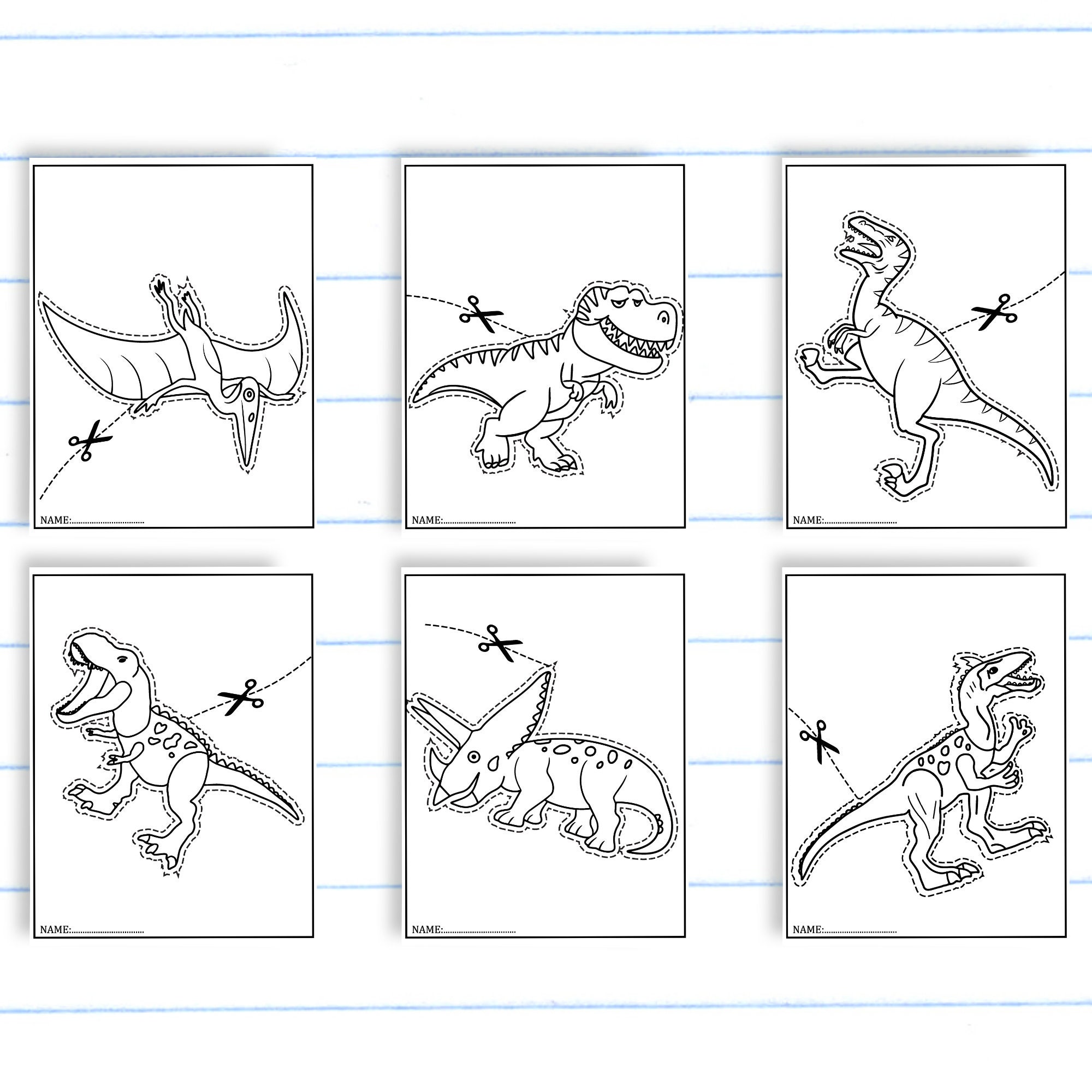 NAME:.................................

NAME:.................................

NAME:.................................

NAME:.................................

NAME:.................................

NAME:.................................