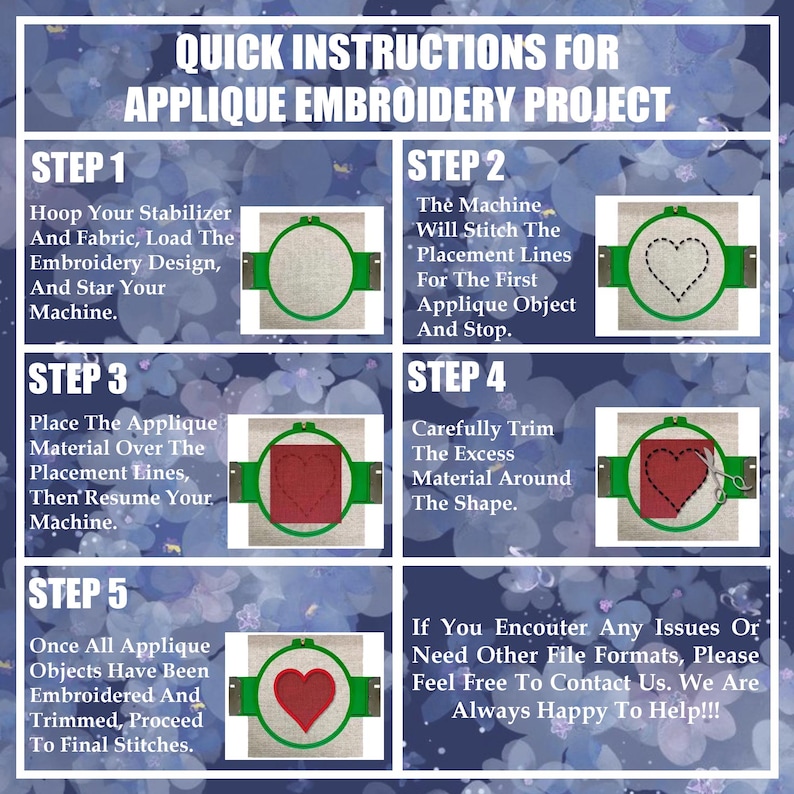 QUICK INSTRUCTIONS FOR APPLIQUE EMBROIDERY PROJECT

STEP 1

Hoop Your Stabilizer And Fabric, Load The Embroidery Design, And Star Your Machine.

STEP 2

The Machine Will Stitch The Placement Lines For The First Applique Object And Stop.

STEP 3

Place The Applique Material Over The Placement Lines, Then Resume Your Machine.

STEP 4

Carefully Trim The Excess Material Around The Shape.

STEP 5

Once All Applique Objects Have Been Embroidered And Trimmed, Proceed To Final Stitches.

If You Encouter Any Issues Or Need Other File Formats, Please Feel Free To Contact Us. We Are Always Happy To Help!!!