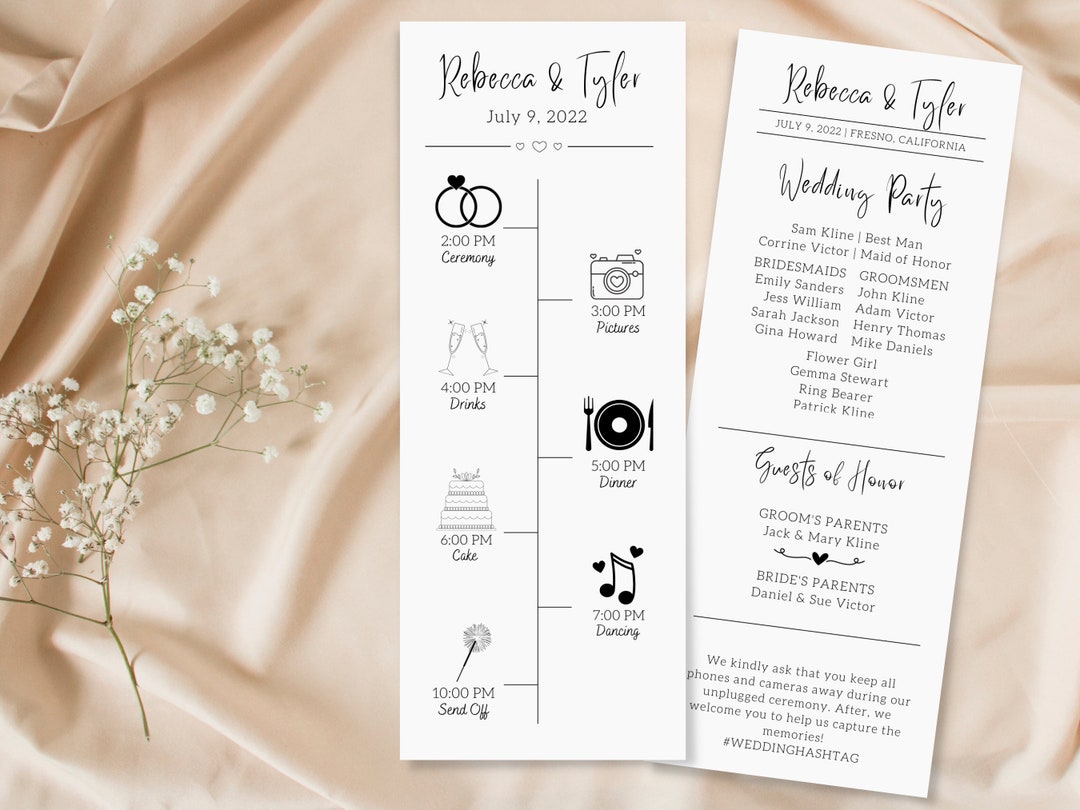 Rebecca & Tyler
July 9, 2022

2:00 PM
Ceremony

3:00 PM
Pictures

4:00 PM
Drinks

5:00 PM
Dinner

6:00 PM
Cake

7:00 PM
Dancing

10:00 PM
Send Off

Rebecca & Tyler
JULY 9, 2022 | FRESNO, CALIFORNIA

Wedding Party

Sam Kline | Best Man
Corrine Victor | Maid of Honor

BRIDESMAIDS
Emily Sanders
Jess William
Sarah Jackson
Gina Howard

GROOMSMEN
John Kline
Adam Victor
Henry Thomas
Mike Daniels

Flower Girl
Gemma Stewart
Ring Bearer
Patrick Kline

Guests of Honor

GROOM'S PARENTS
Jack & Mary Kline

BRIDE'S PARENTS
Daniel & Sue Victor

We kindly ask that you keep all phones and cameras away during our unplugged ceremony. After, we welcome you to help us capture the memories!
#WEDDINGHASHTAG