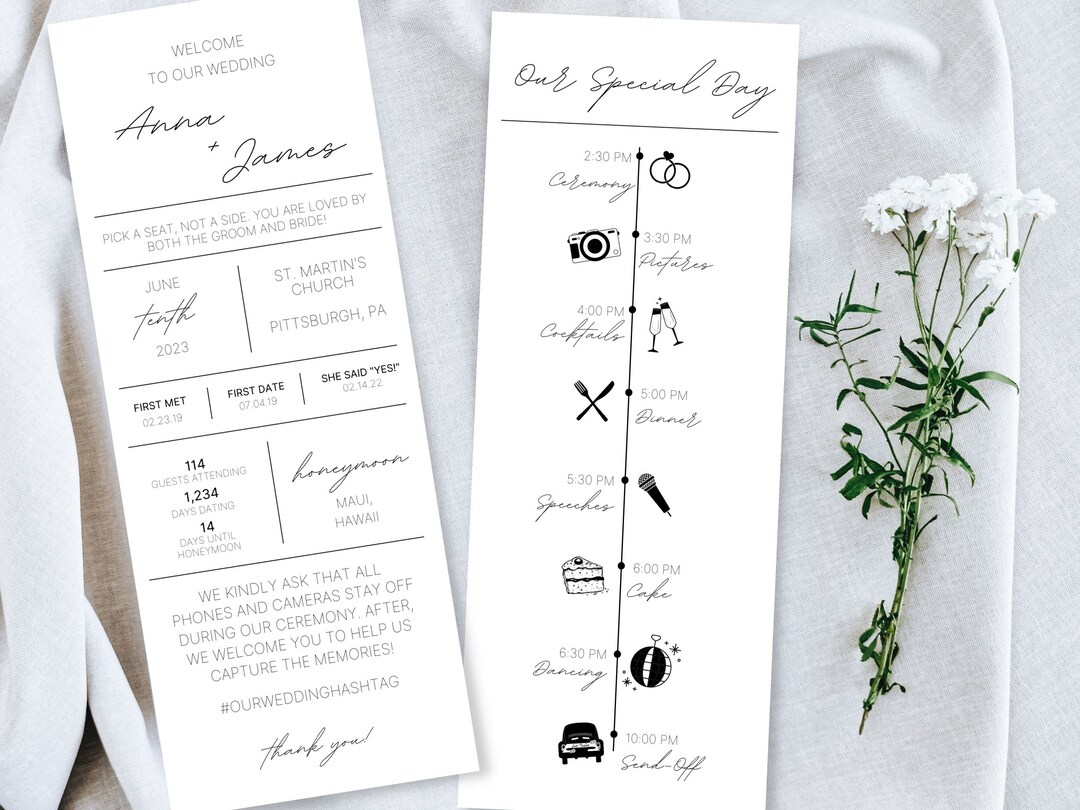 WELCOME
TO OUR WEDDING

Anna
+ James

PICK A SEAT, NOT A SIDE. YOU ARE LOVED BY BOTH THE GROOM AND BRIDE!

JUNE
tenth
2023

ST. MARTIN'S CHURCH
PITTSBURGH, PA

FIRST MET
02.23.19

FIRST DATE
07.04.19

SHE SAID "YES!"
02.14.22

114
GUESTS ATTENDING
1,234
DAYS DATING
14
DAYS UNTIL HONEYMOON

honeymoon
MAUI, HAWAII

WE KINDLY ASK THAT ALL PHONES AND CAMERAS STAY OFF DURING OUR CEREMONY. AFTER, WE WELCOME YOU TO HELP US CAPTURE THE MEMORIES!

#OURWEDDINGHASHTAG

thank you!

Our Special Day

2:30 PM
Ceremony

3:30 PM
Pictures

4:00 PM
Cocktails

5:00 PM
Dinner

5:30 PM
Speeches

6:00 PM
Cake

6:30 PM
Dancing

10:00 PM
Send-Off