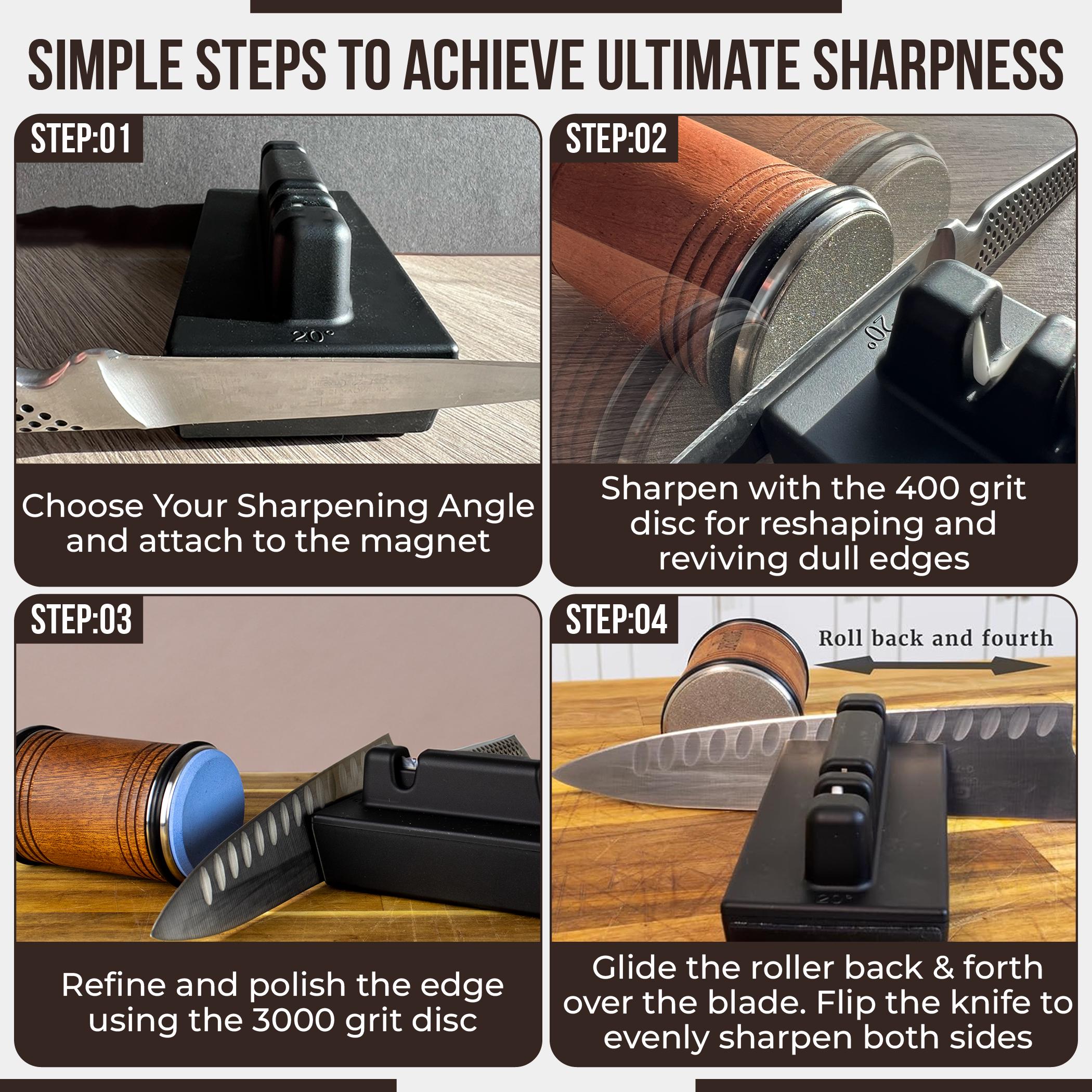 SIMPLE STEPS TO ACHIEVE ULTIMATE SHARPNESS

STEP:01

20°

Choose Your Sharpening Angle and attach to the magnet

STEP:02

20°

Sharpen with the 400 grit disc for reshaping and reviving dull edges

STEP:03

Refine and polish the edge using the 3000 grit disc

STEP:04

Roll back and fourth

20°

Glide the roller back & forth over the blade. Flip the knife to evenly sharpen both sides