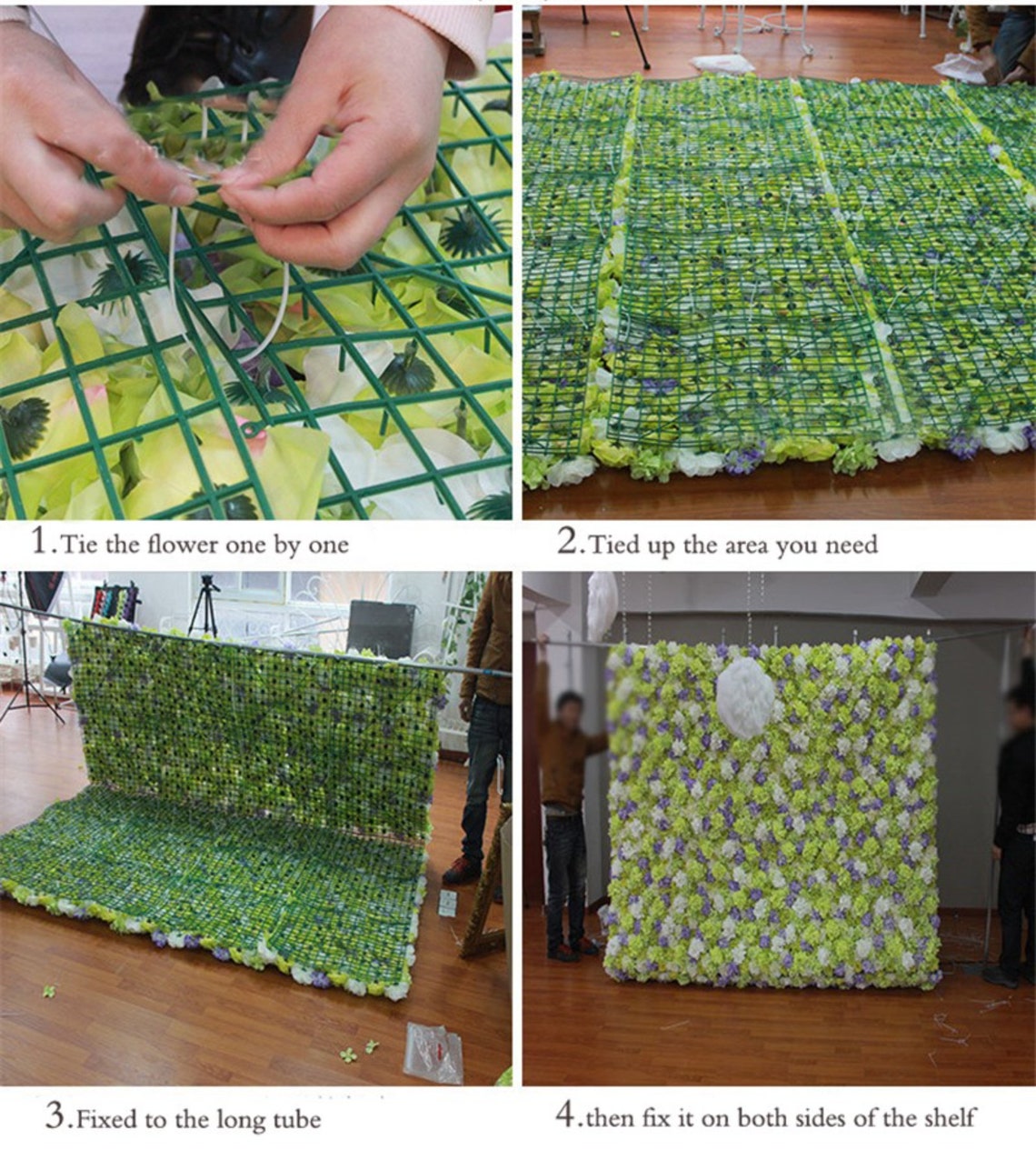 1.Tie the flower one by one

2.Tied up the area you need

3.Fixed to the long tube

4.then fix it on both sides of the shelf