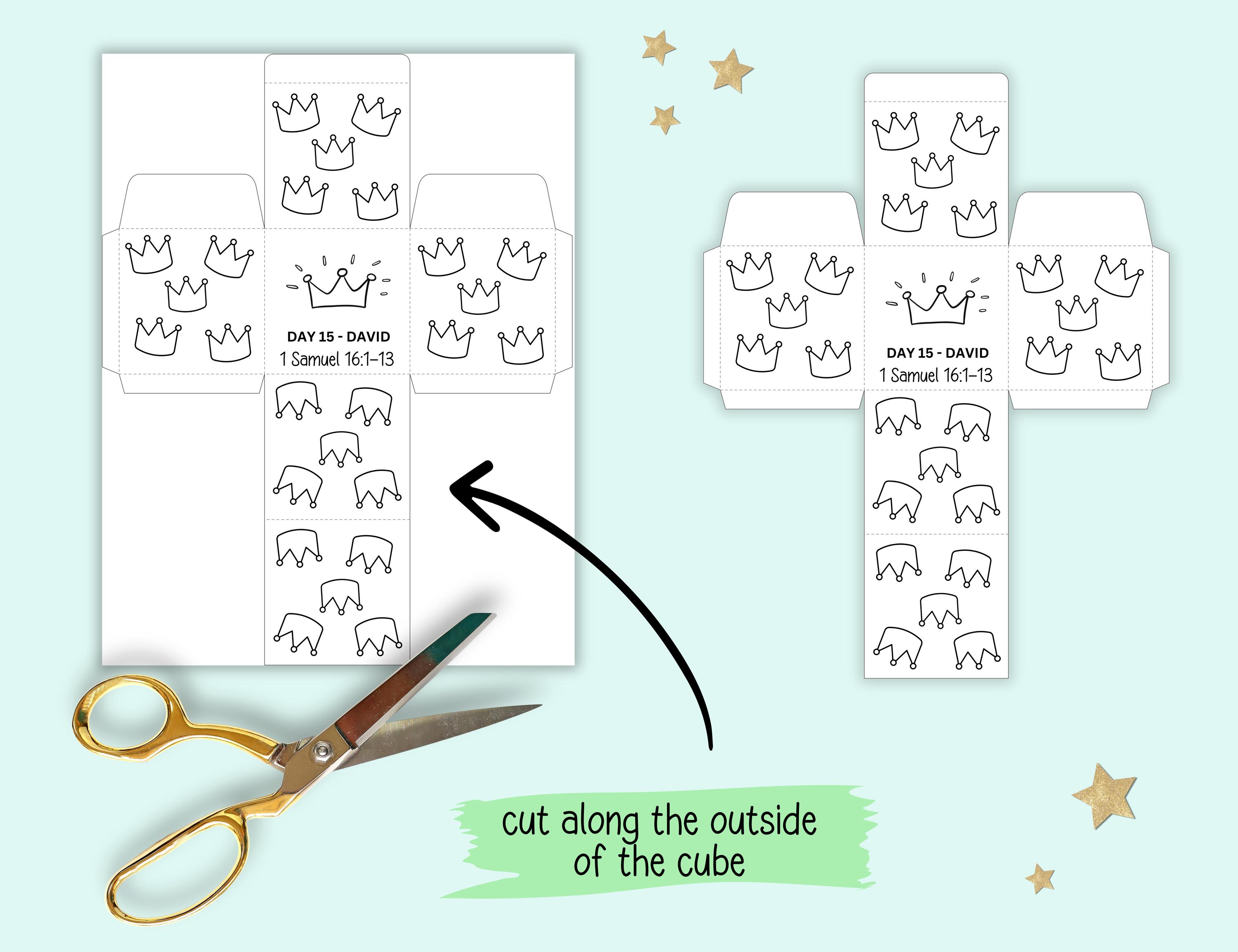 DAY 15 - DAVID
1 Samuel 16:1–13

DAY 15 - DAVID
1 Samuel 16:1–13

cut along the outside of the cube