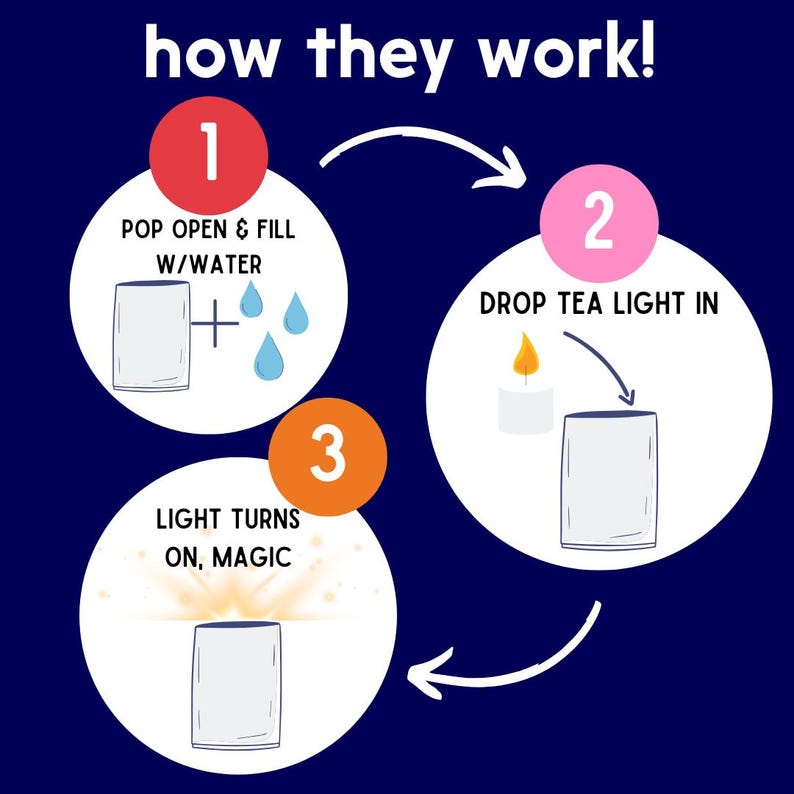 how they work!

1

POP OPEN & FILL W/WATER

2

DROP TEA LIGHT IN

3

LIGHT TURNS ON, MAGIC