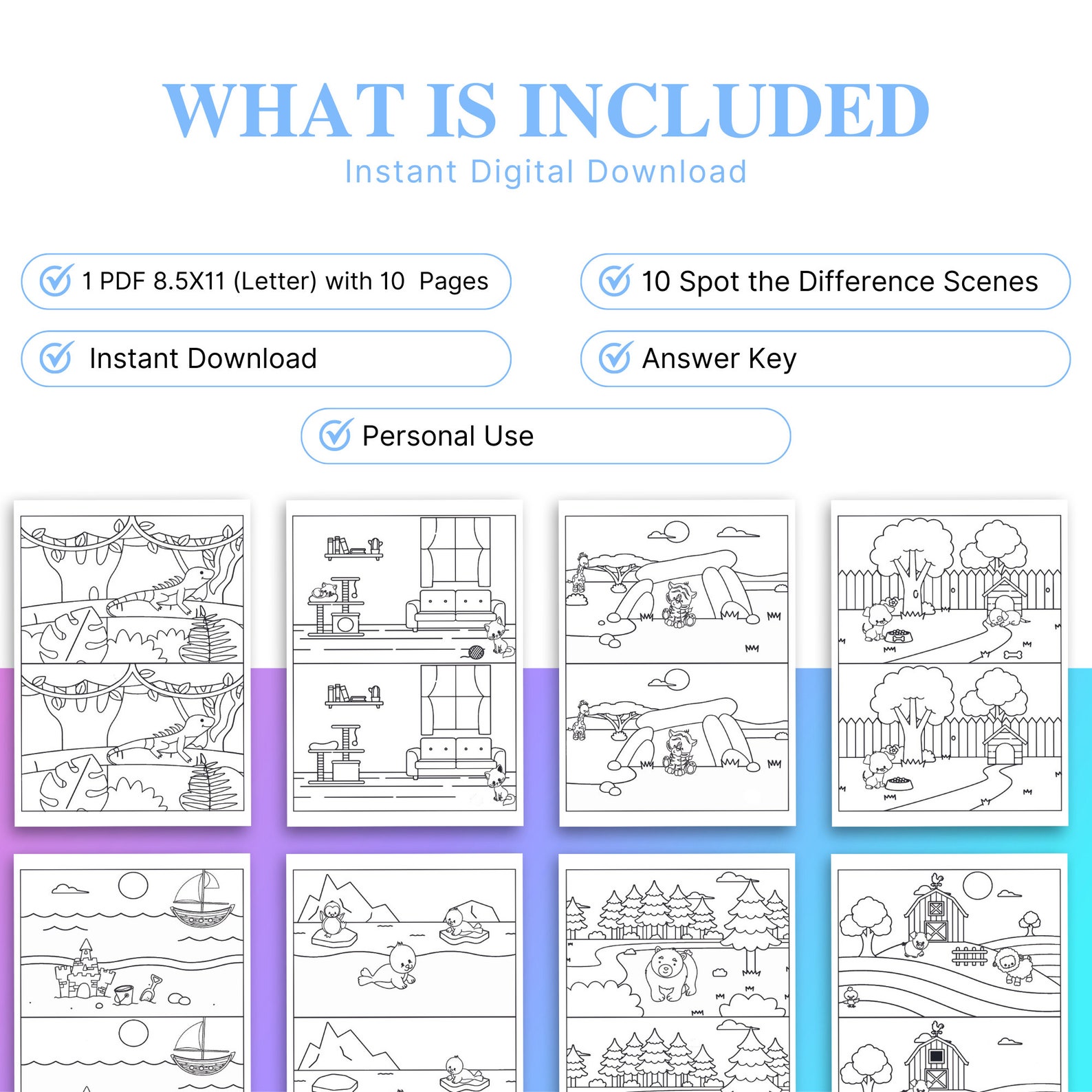 WHAT IS INCLUDED

Instant Digital Download

1 PDF 8.5X11 (Letter) with 10 Pages

10 Spot the Difference Scenes

Instant Download

Answer Key

Personal Use