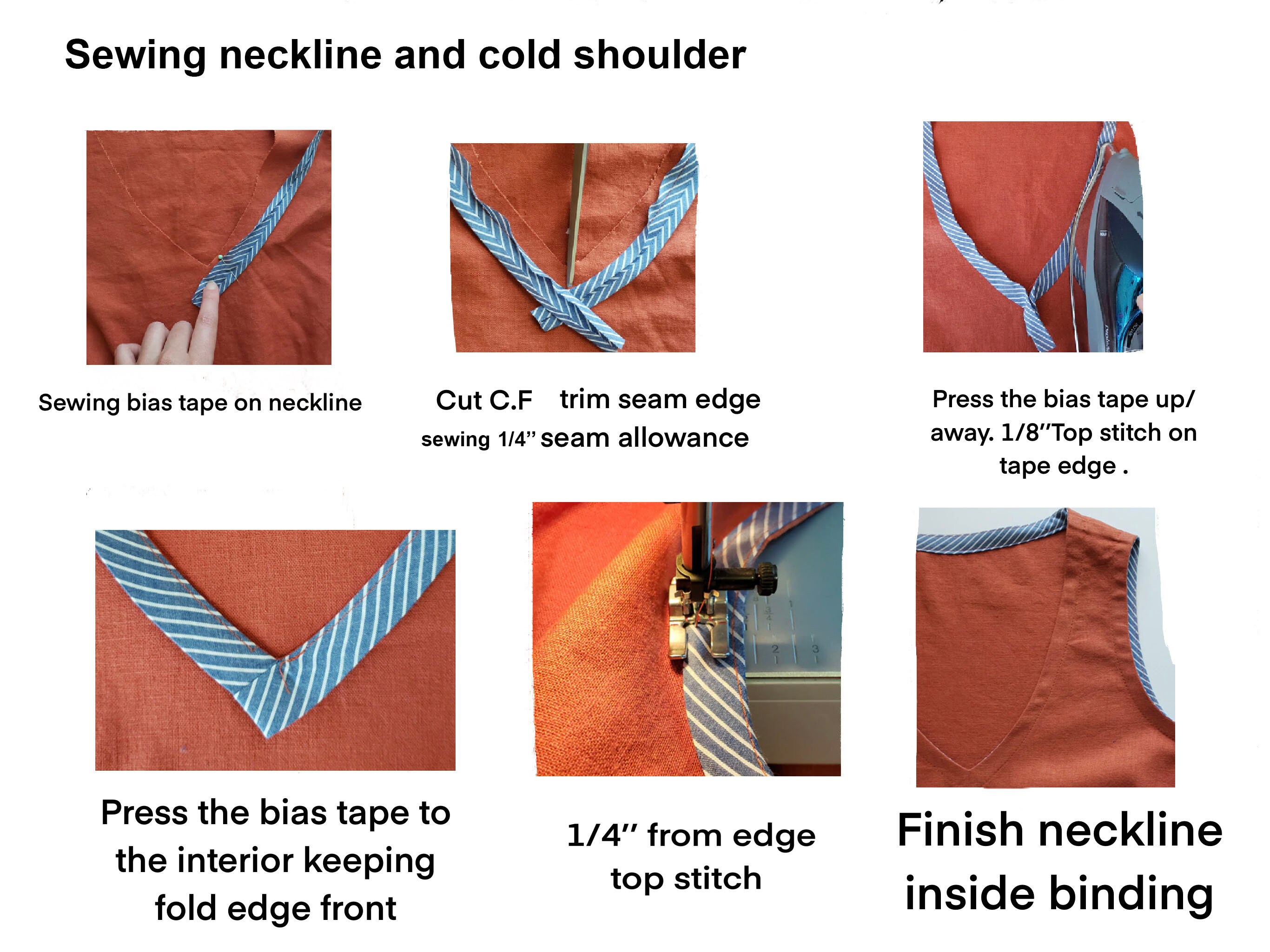 Sewing neckline and cold shoulder

Sewing bias tape on neckline

Cut C.F trim seam edge
sewing 1/4" seam allowance

Press the bias tape up/ away. 1/8"Top stitch on tape edge .

Press the bias tape to the interior keeping fold edge front

1/4" from edge top stitch

Finish neckline inside binding