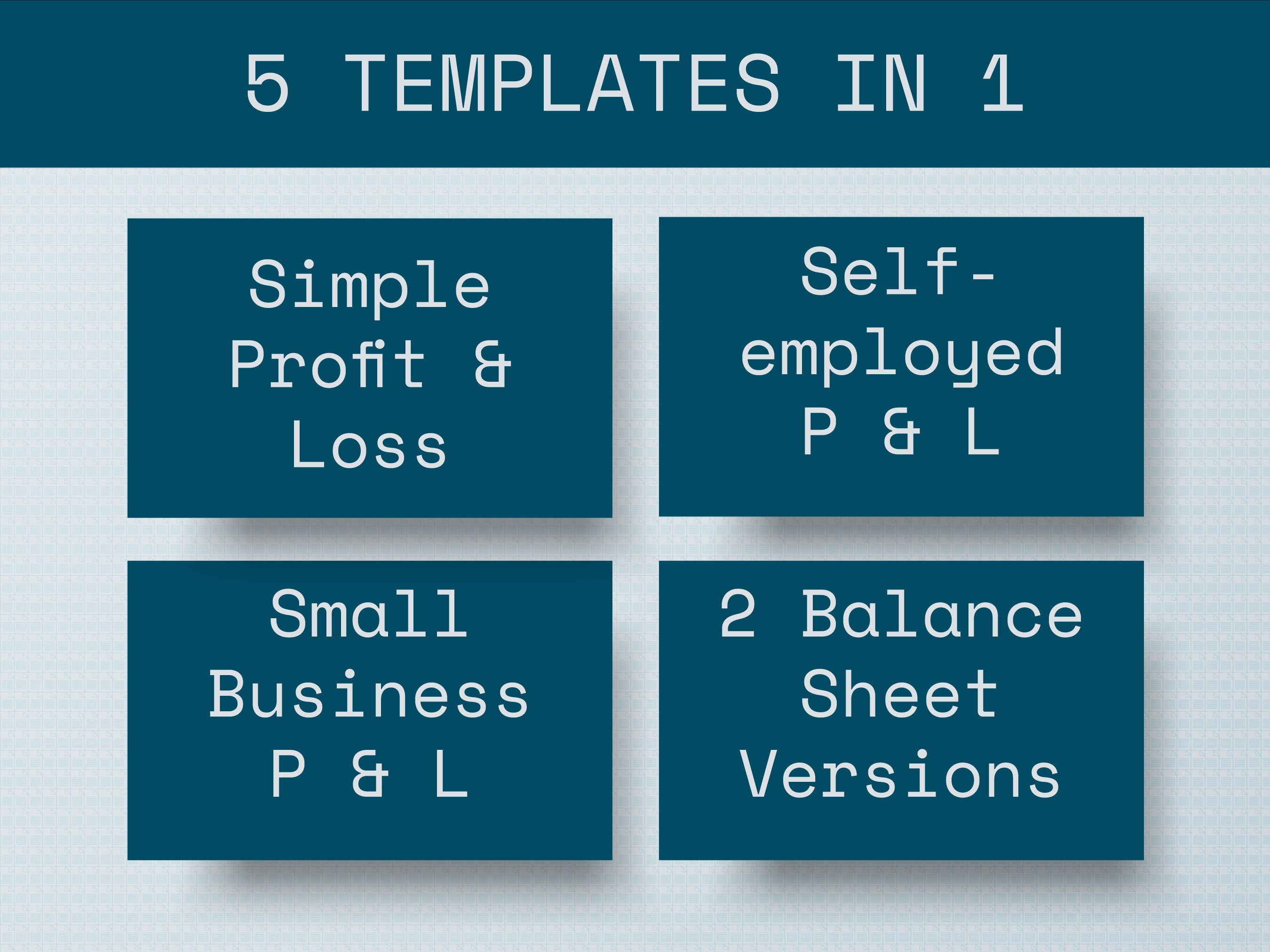 5 TEMPLATES IN 1

Simple Profit & Loss

Self-employed P & L

Small Business P & L

2 Balance Sheet Versions