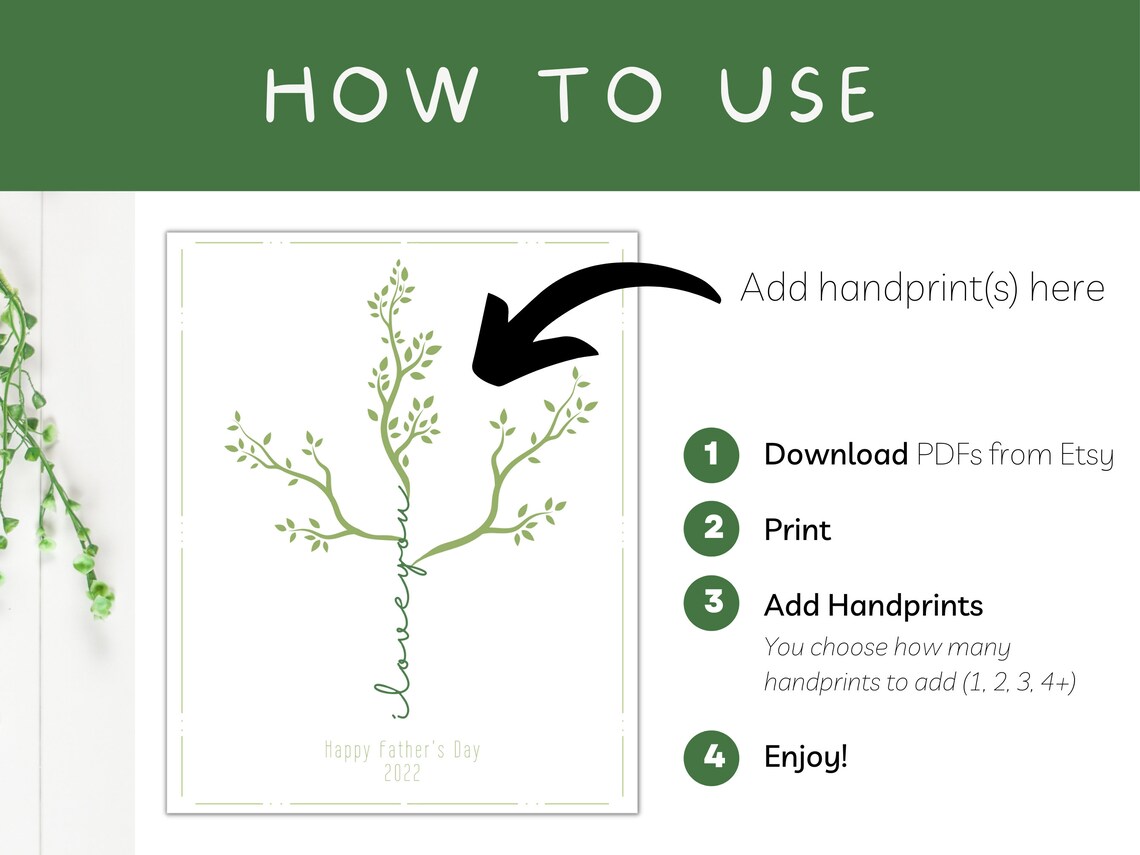 HOW TO USE

i love you

Happy Father's Day
2022

Add handprint(s) here

1 Download PDFs from Etsy

2 Print

3 Add Handprints
You choose how many handprints to add (1, 2, 3, 4+)

4 Enjoy!