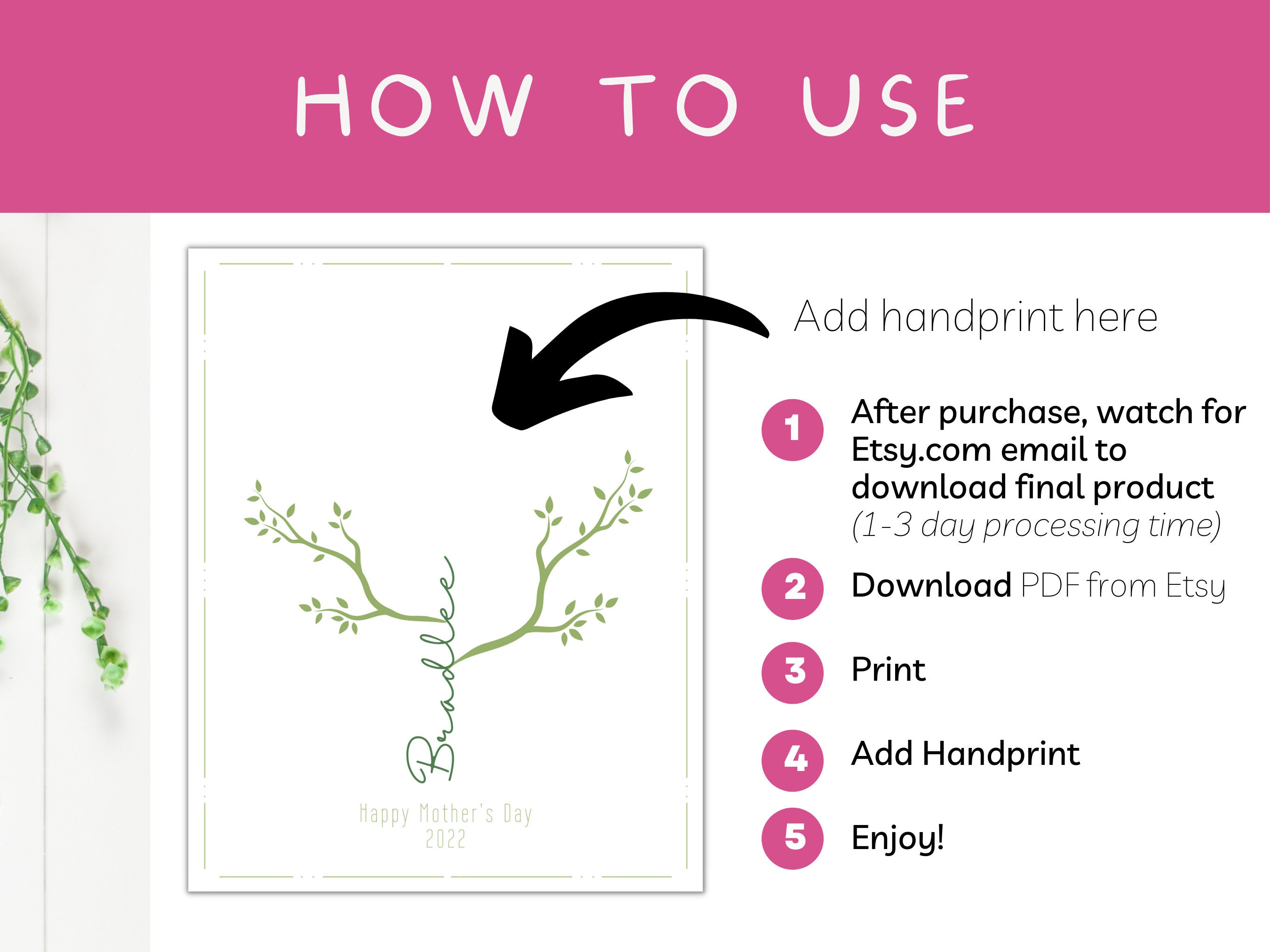 HOW TO USE

Bradlee

Happy Mother's Day
2022

Add handprint here

1 After purchase, watch for Etsy.com email to download final product (1-3 day processing time)

2 Download PDF from Etsy

3 Print

4 Add Handprint

5 Enjoy!