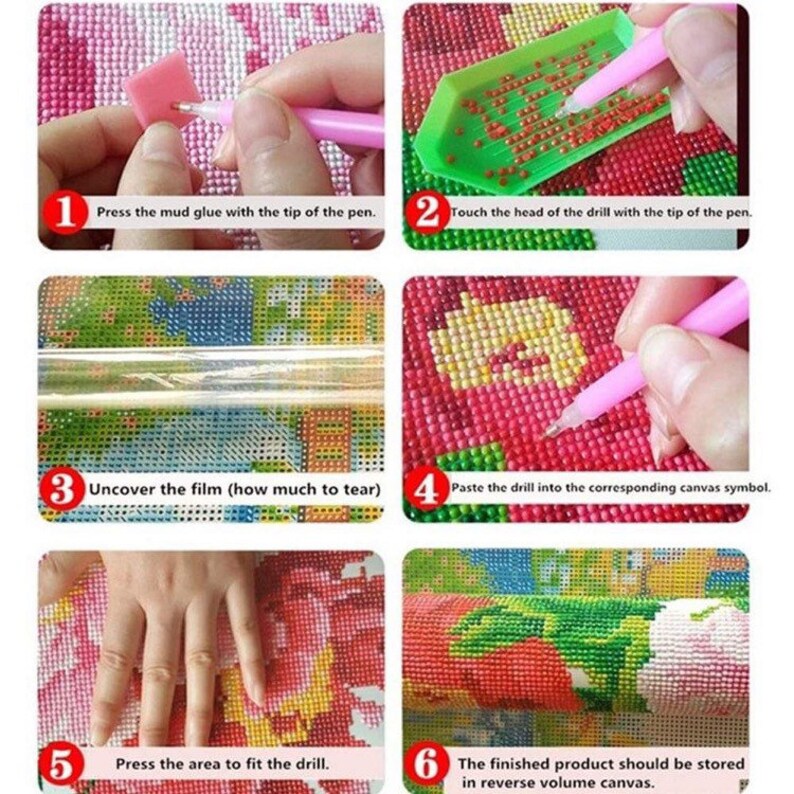 1 Press the mud glue with the tip of the pen.

2 Touch the head of the drill with the tip of the pen.

3 Uncover the film (how much to tear)

4 Paste the drill into the corresponding canvas symbol.

5 Press the area to fit the drill.

6 The finished product should be stored in reverse volume canvas.