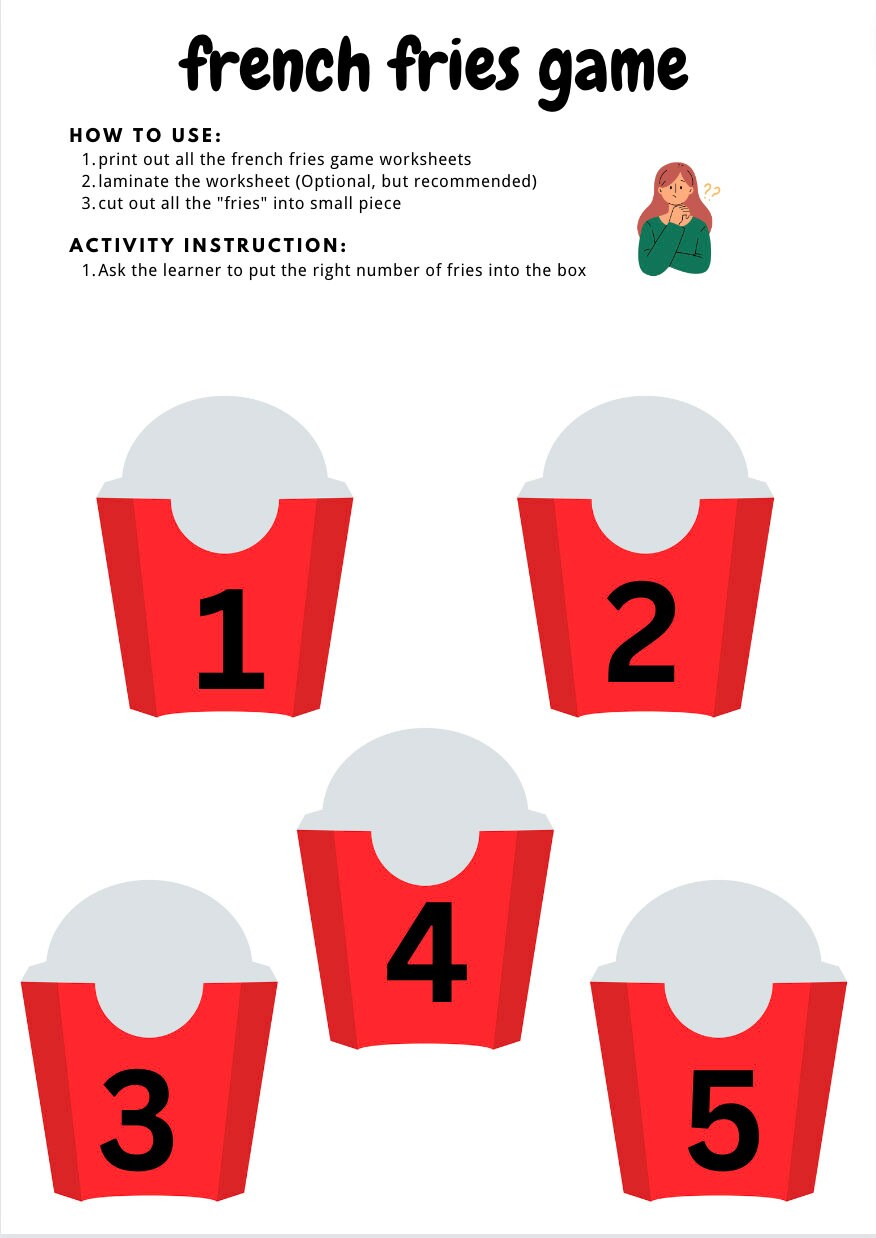 french fries game

HOW TO USE:
1. print out all the french fries game worksheets
2. laminate the worksheet (Optional, but recommended)
3. cut out all the "fries" into small piece

ACTIVITY INSTRUCTION:
1. Ask the learner to put the right number of fries into the box

??

1

2

4

3

5