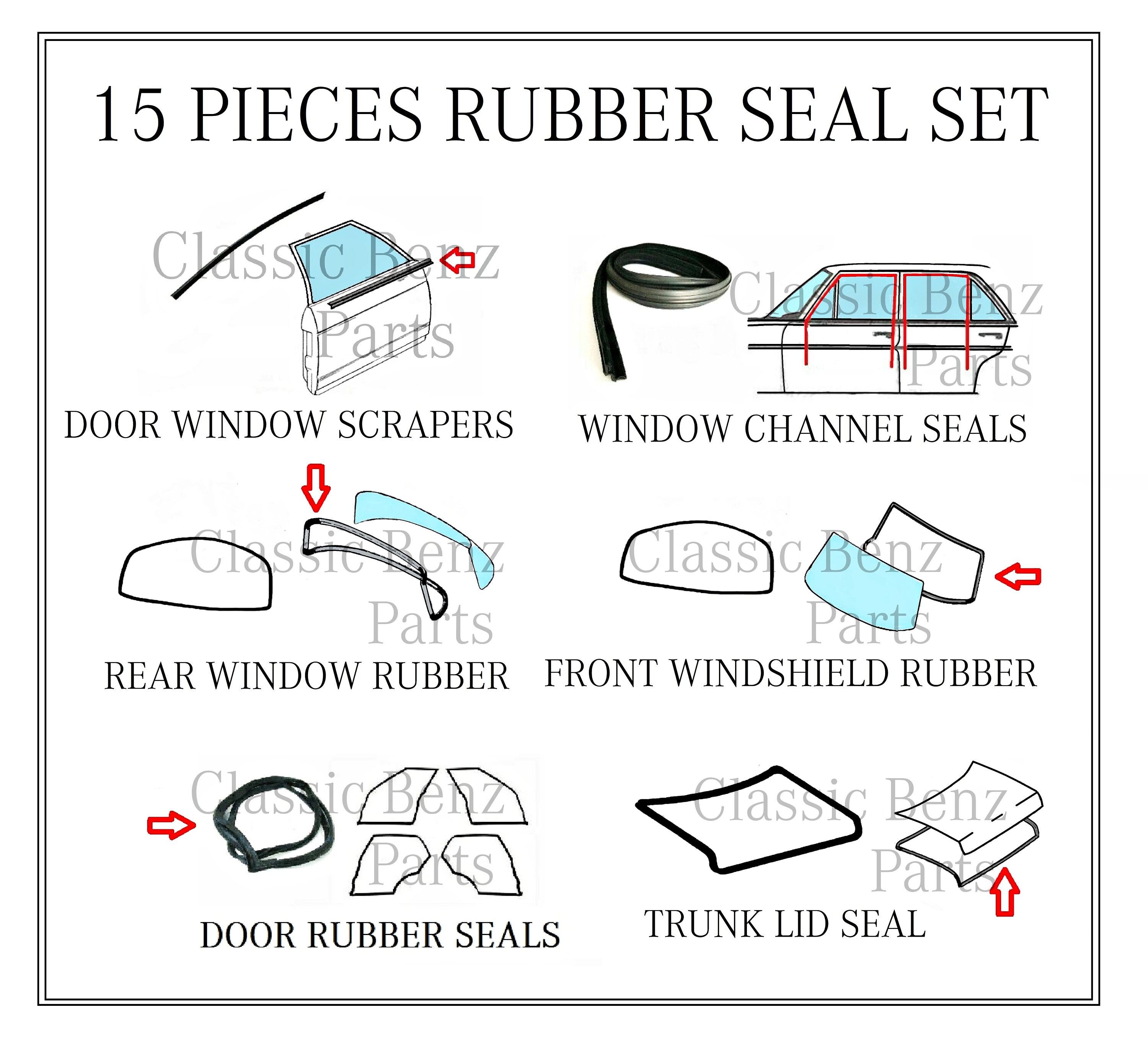 15 PIECES RUBBER SEAL SET

Classic Benz Parts

DOOR WINDOW SCRAPERS

Classic Benz Parts

WINDOW CHANNEL SEALS

Classic Benz Parts

REAR WINDOW RUBBER

Classic Benz Parts

FRONT WINDSHIELD RUBBER

Classic Benz Parts

DOOR RUBBER SEALS

Classic Benz Parts

TRUNK LID SEAL