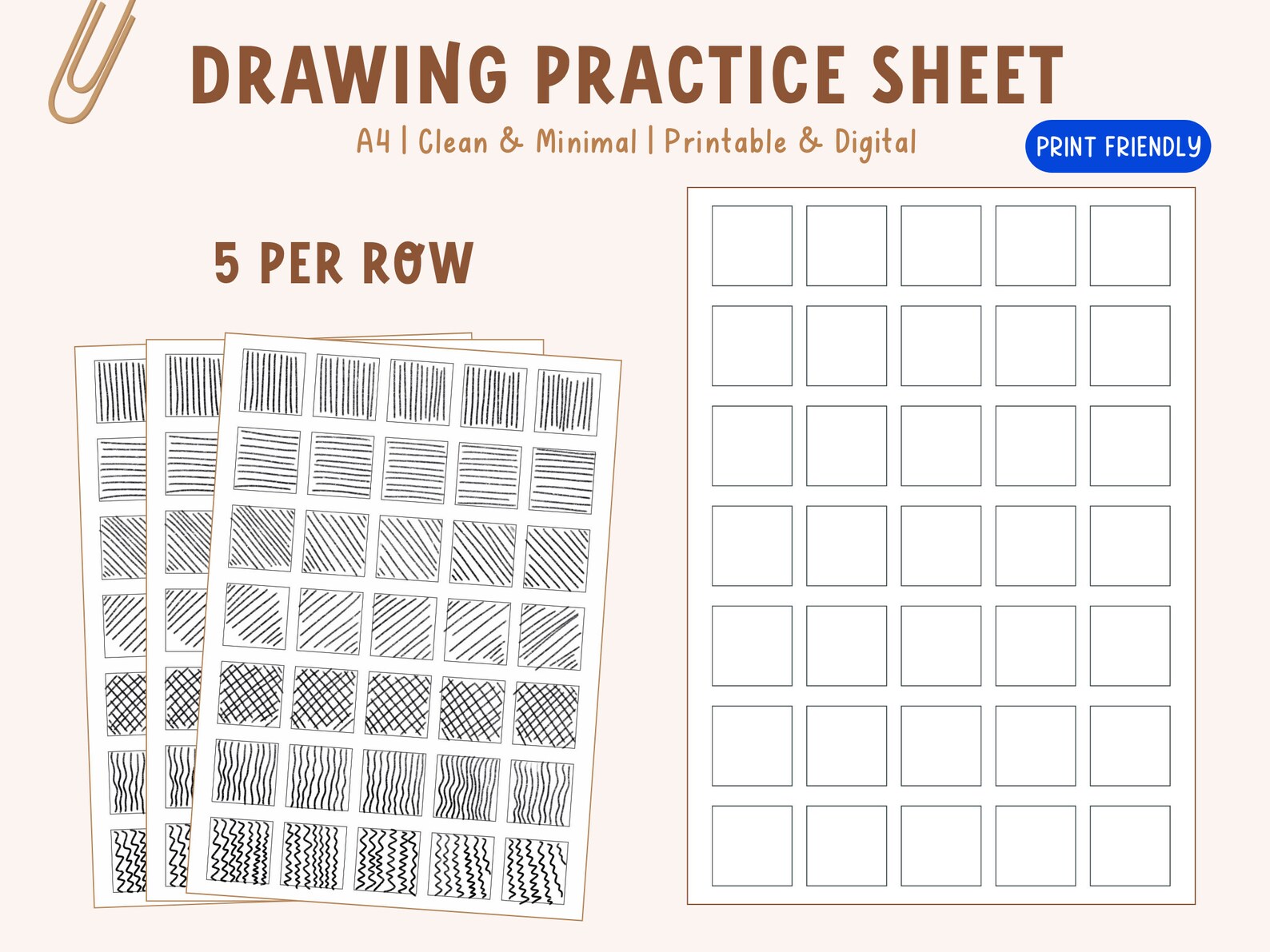 DRAWING PRACTICE SHEET

A4 | Clean & Minimal | Printable & Digital

PRINT FRIENDLY

5 PER ROW