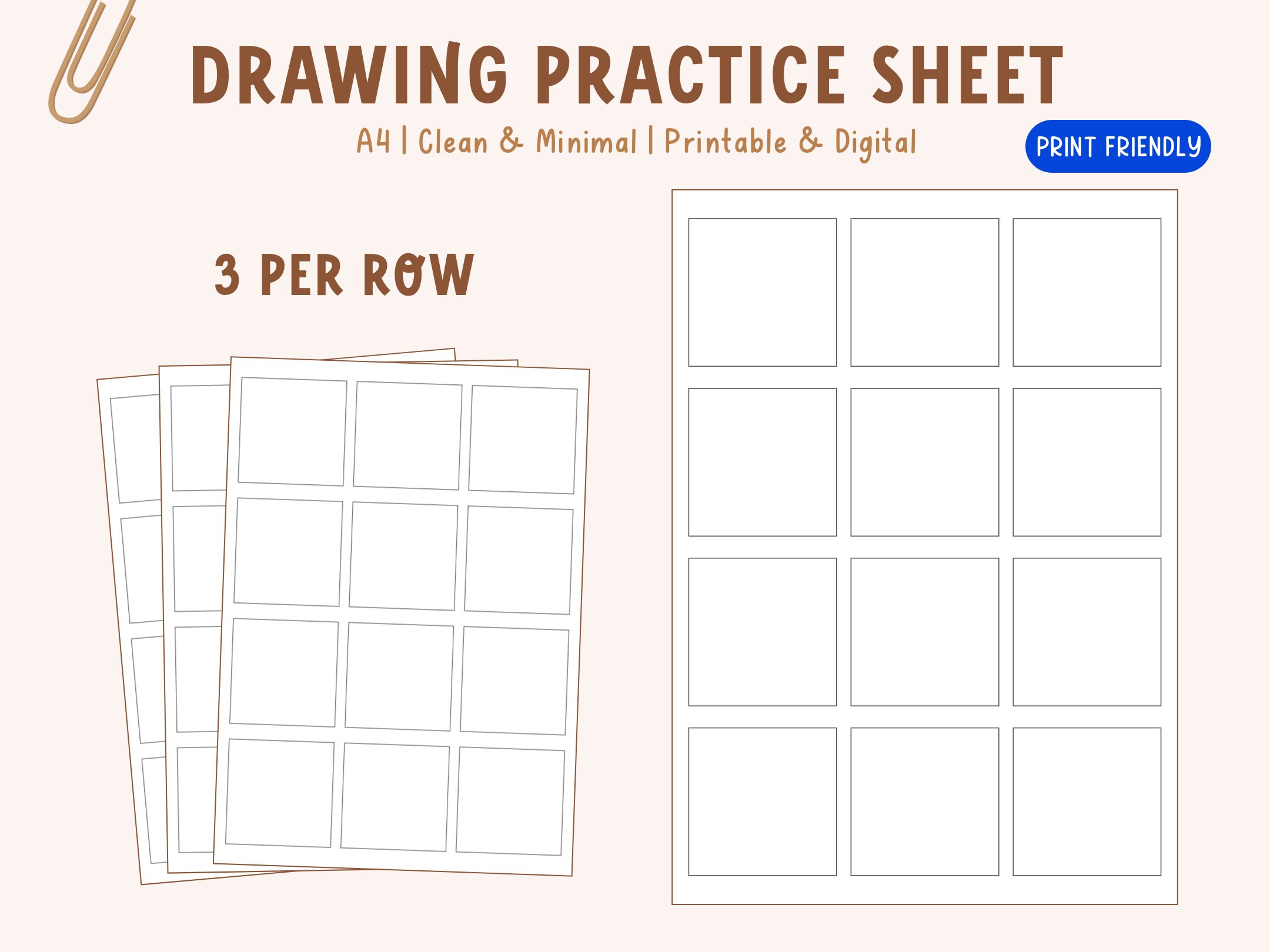 DRAWING PRACTICE SHEET

A4 | Clean & Minimal | Printable & Digital

PRINT FRIENDLY

3 PER ROW