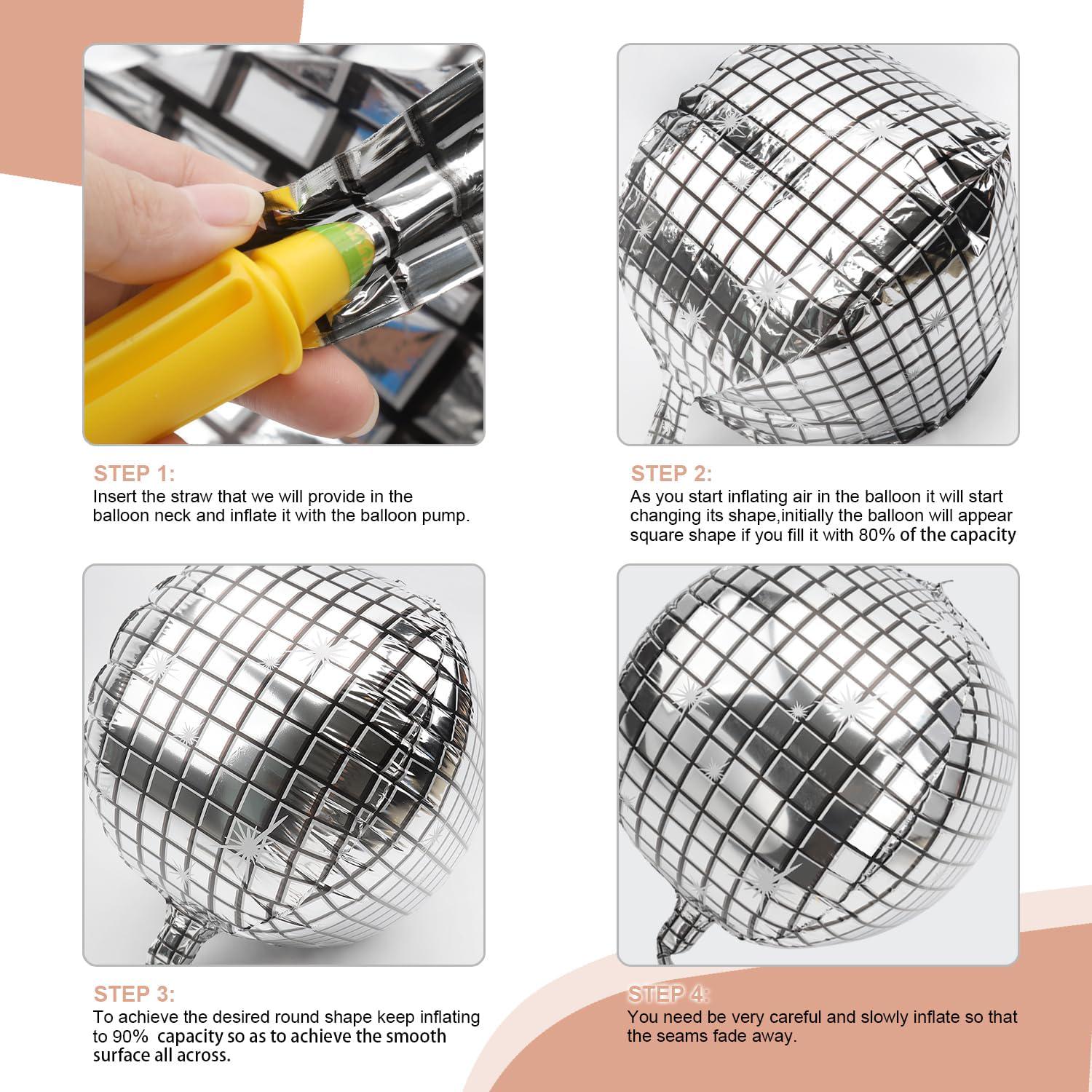 STEP 1:
Insert the straw that we will provide in the balloon neck and inflate it with the balloon pump.

STEP 2:
As you start inflating air in the balloon it will start changing its shape,initially the balloon will appear square shape if you fill it with 80% of the capacity

STEP 3:
To achieve the desired round shape keep inflating to 90%  capacity so as to achieve the smooth surface all across.

STEP 4:
You need be very careful and slowly inflate so that the seams fade away.