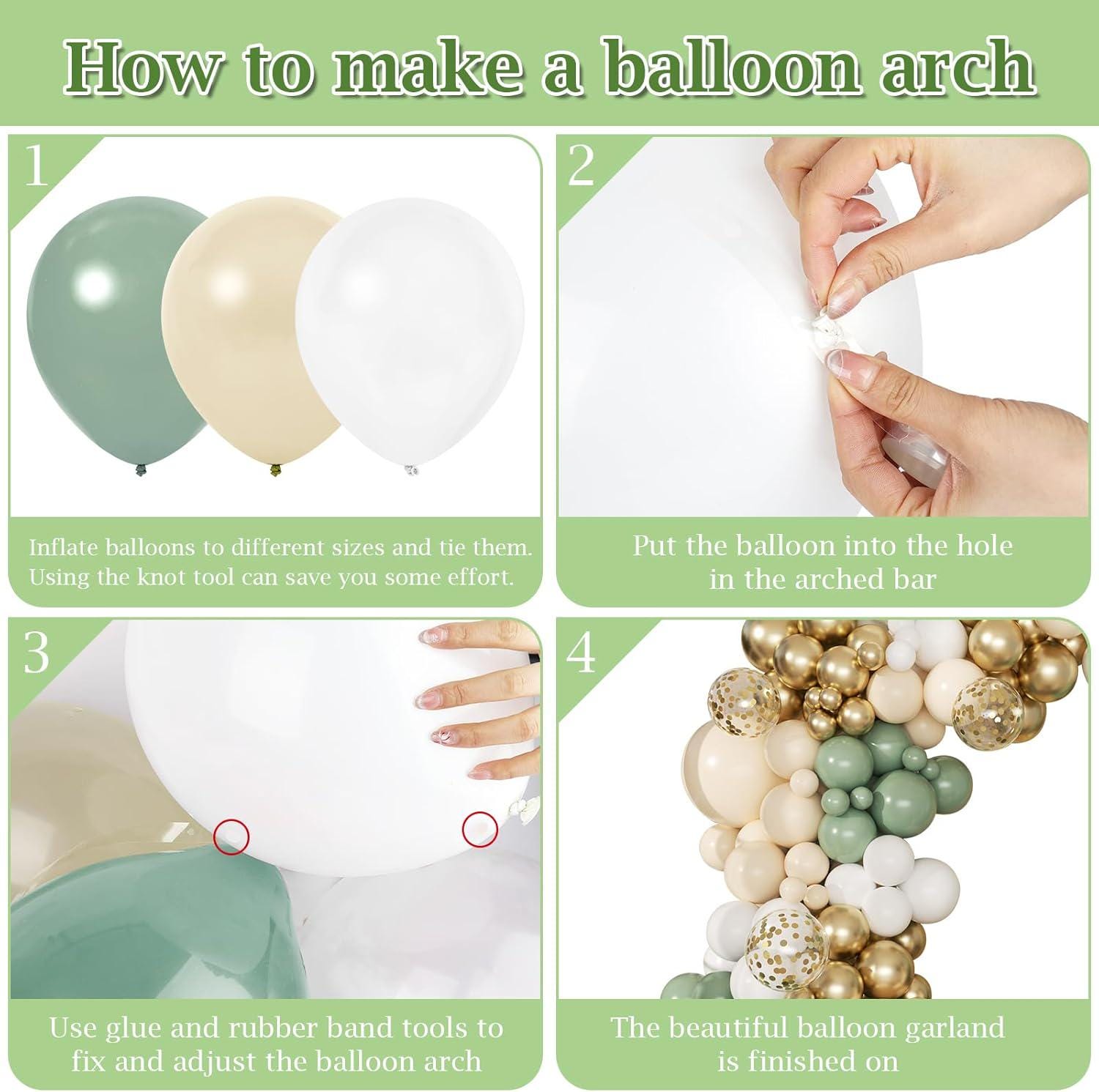 How to make a balloon arch

1

Inflate balloons to different sizes and tie them. Using the knot tool can save you some effort.

2

Put the balloon into the hole in the arched bar

3

Use glue and rubber band tools to fix and adjust the balloon arch

4

The beautiful balloon garland is finished on