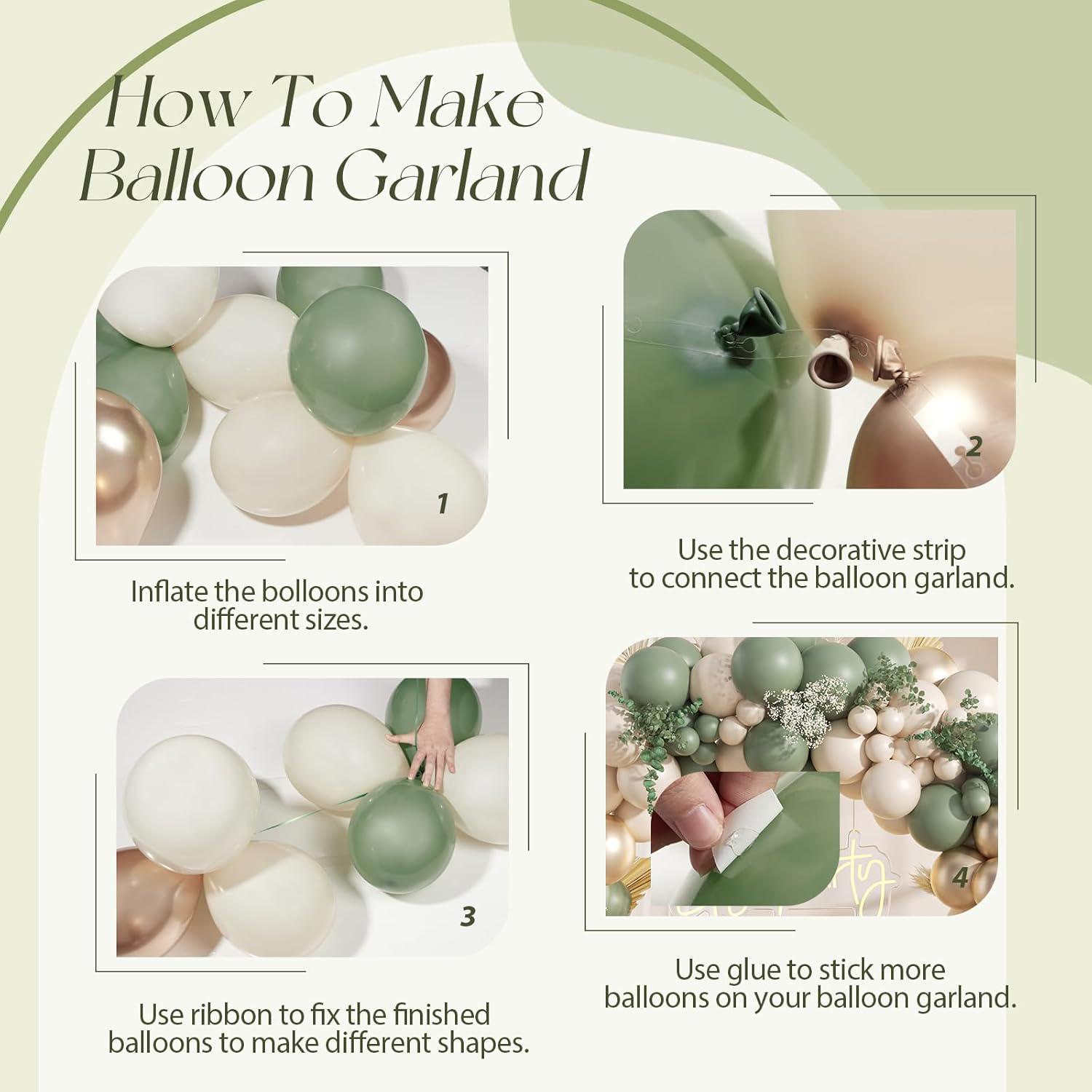 How To Make Balloon Garland

1

Inflate the bolloons into different sizes.

2

Use the decorative strip to connect the balloon garland.

3

Use ribbon to fix the finished balloons to make different shapes.

4

Use glue to stick more balloons on your balloon garland.