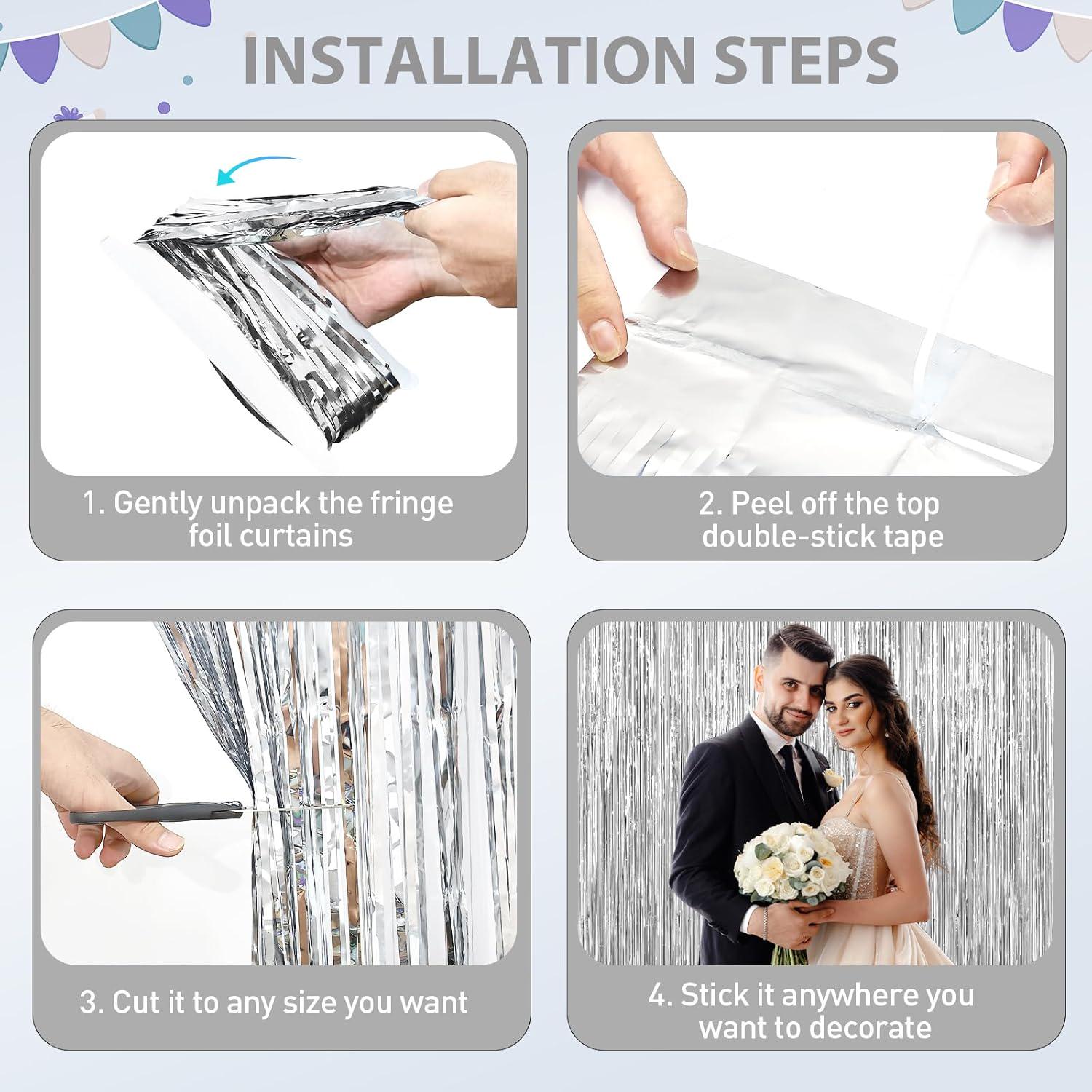 INSTALLATION STEPS

1. Gently unpack the fringe foil curtains

2. Peel off the top double-stick tape

3. Cut it to any size you want

4. Stick it anywhere you want to decorate