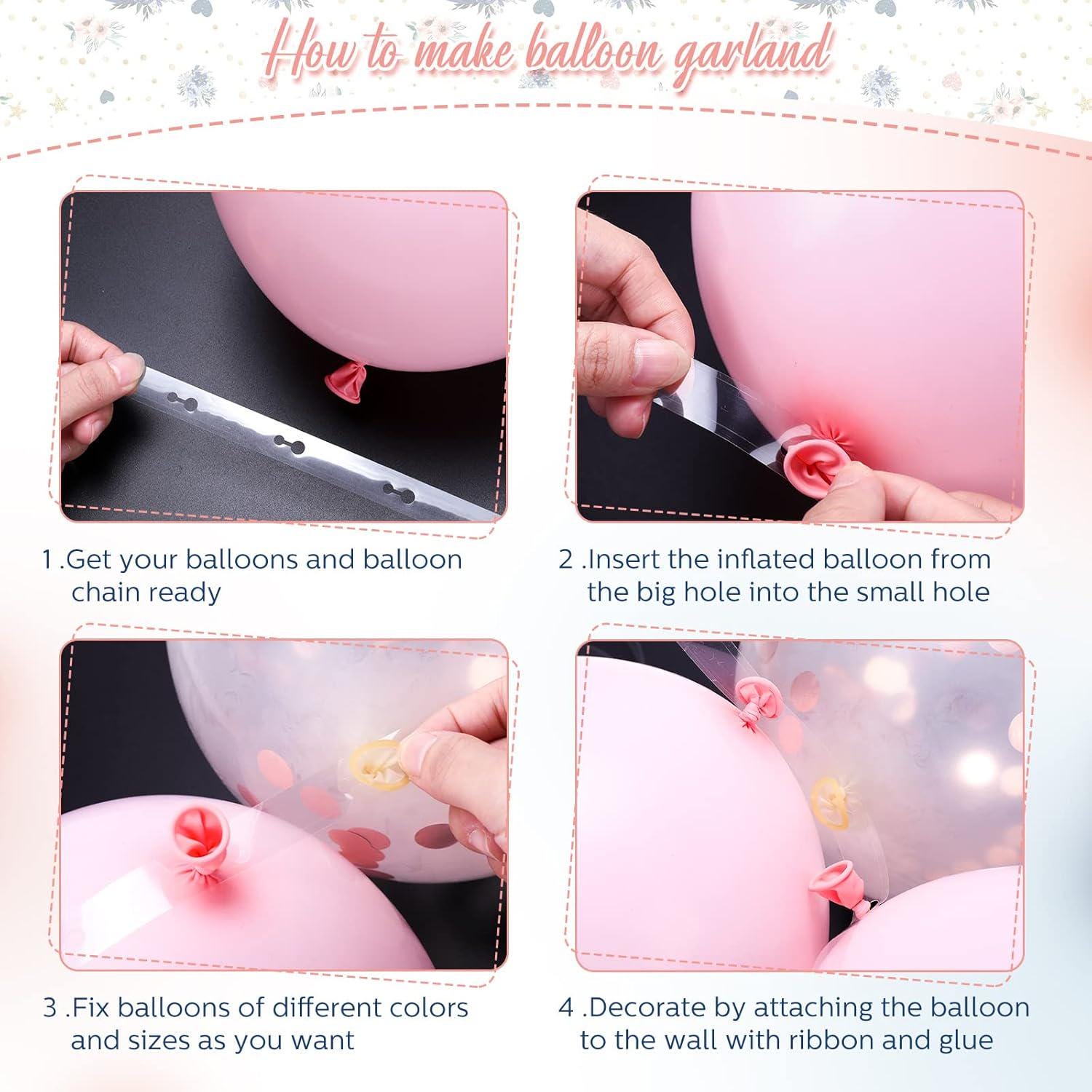 How to make balloon garland

1 .Get your balloons and balloon chain ready

2 .Insert the inflated balloon from the big hole into the small hole

3 .Fix balloons of different colors and sizes as you want

4 .Decorate by attaching the balloon to the wall with ribbon and glue