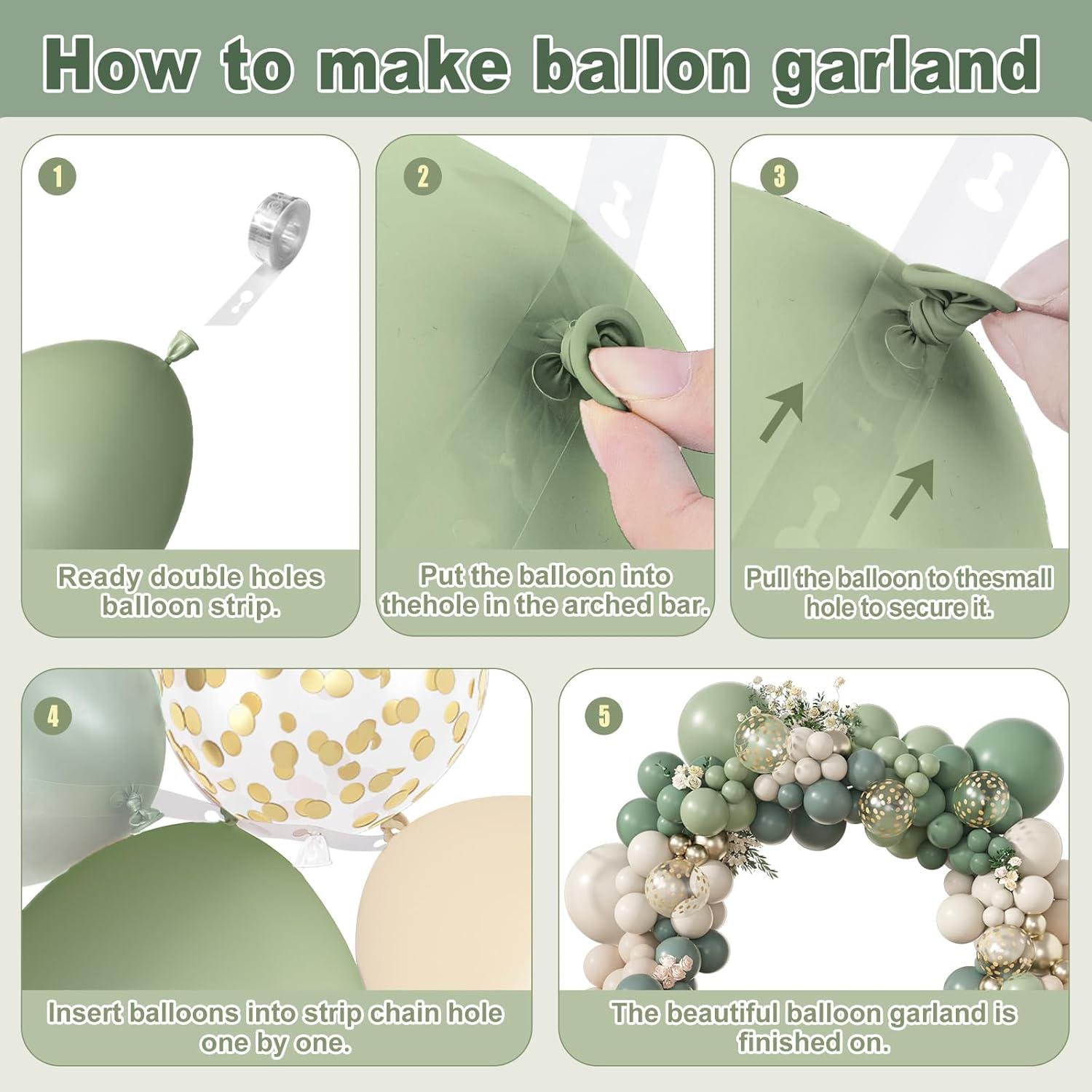 How to make ballon garland

1

Ready double holes balloon strip.

2

Put the balloon into thehole in the arched bar.

3

Pull the balloon to thesmall hole to secure it.

4

Insert balloons into strip chain hole one by one.

5

The beautiful balloon garland is finished on.