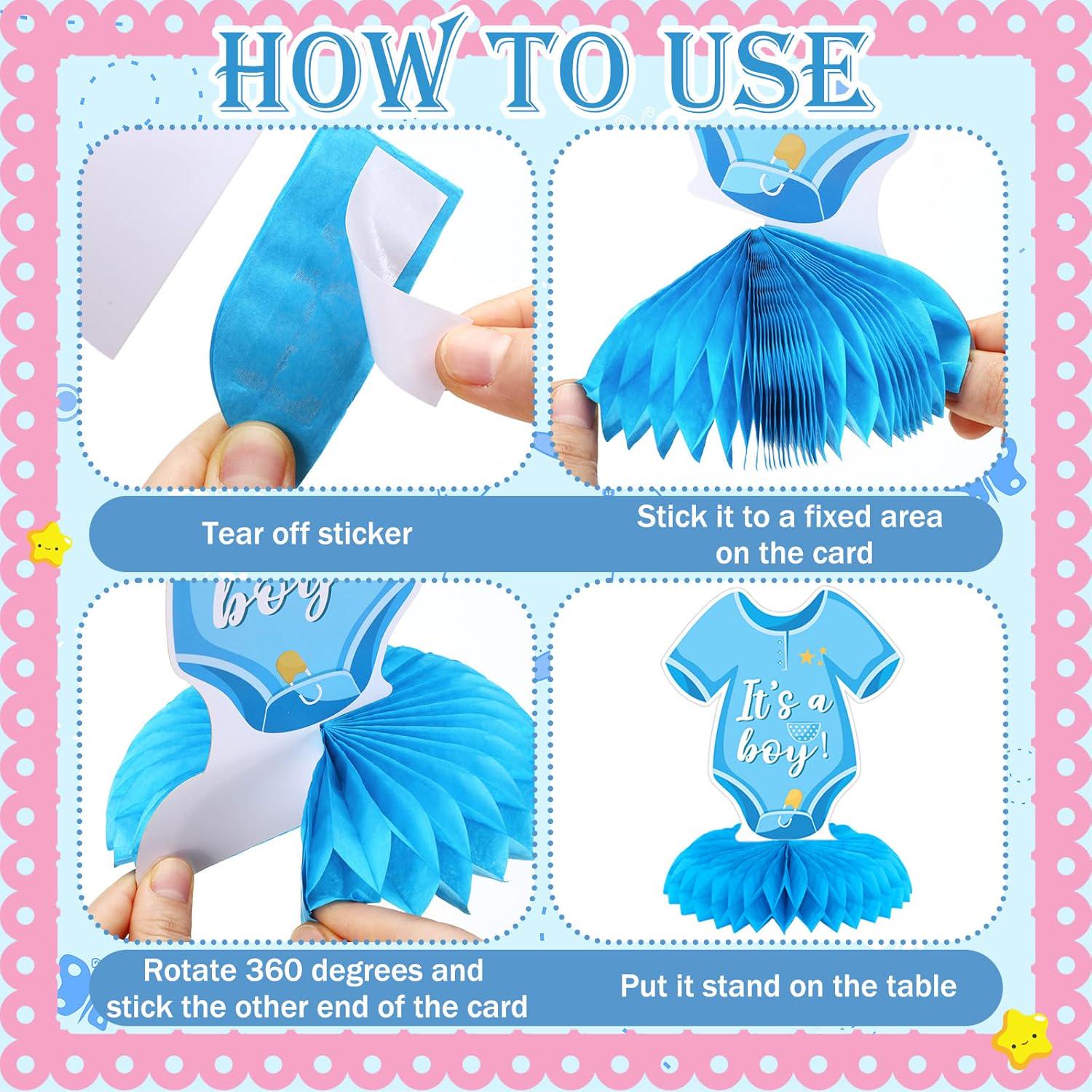 HOW TO USE

Tear off sticker

Stick it to a fixed area on the card

boy

It's a boy!

Rotate 360 degrees and stick the other end of the card

Put it stand on the table