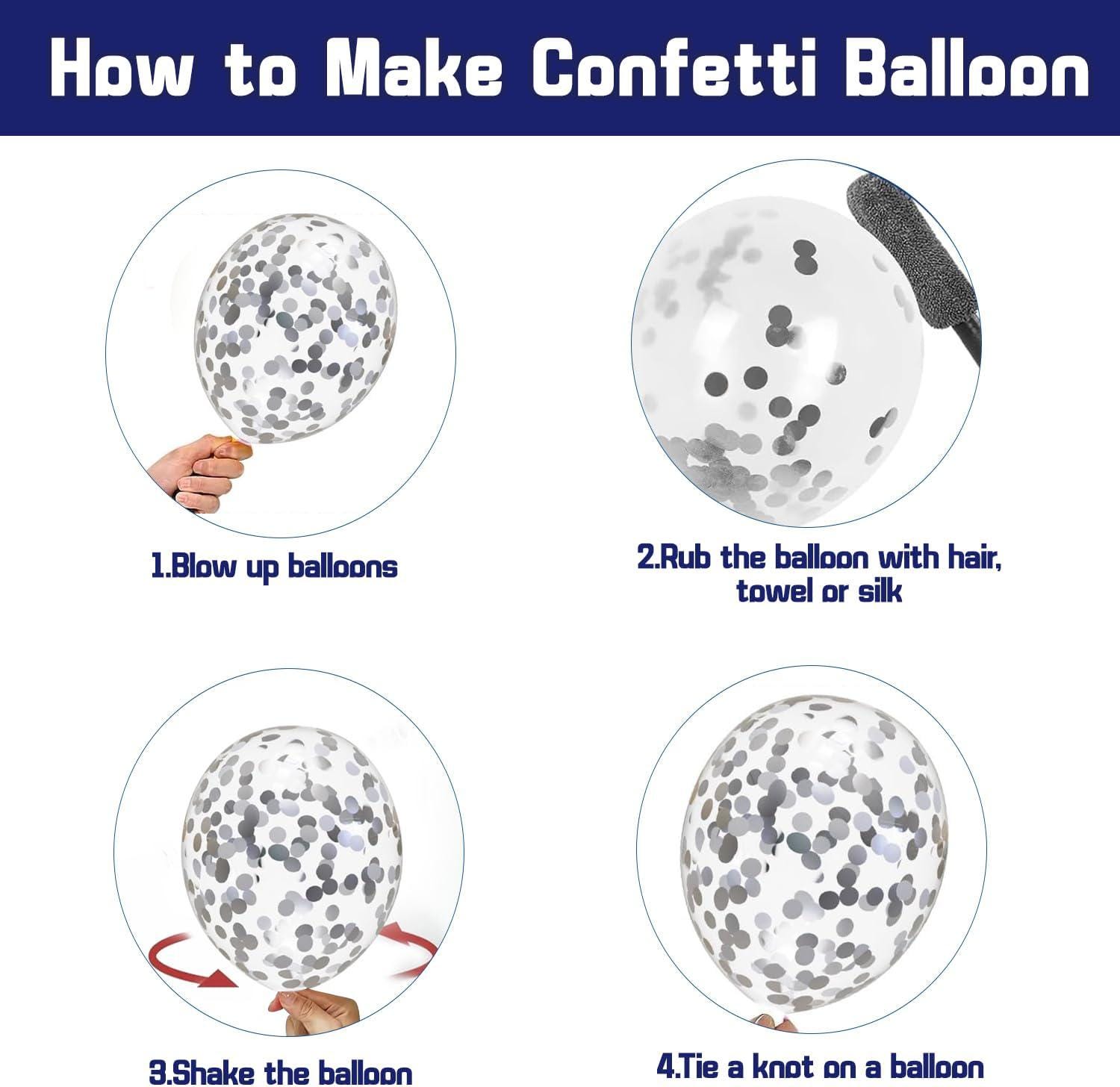 How to Make Confetti Balloon

1.Blow up balloons

2.Rub the balloon with hair, towel or silk

3.Shake the balloon

4.Tie a knot on a balloon