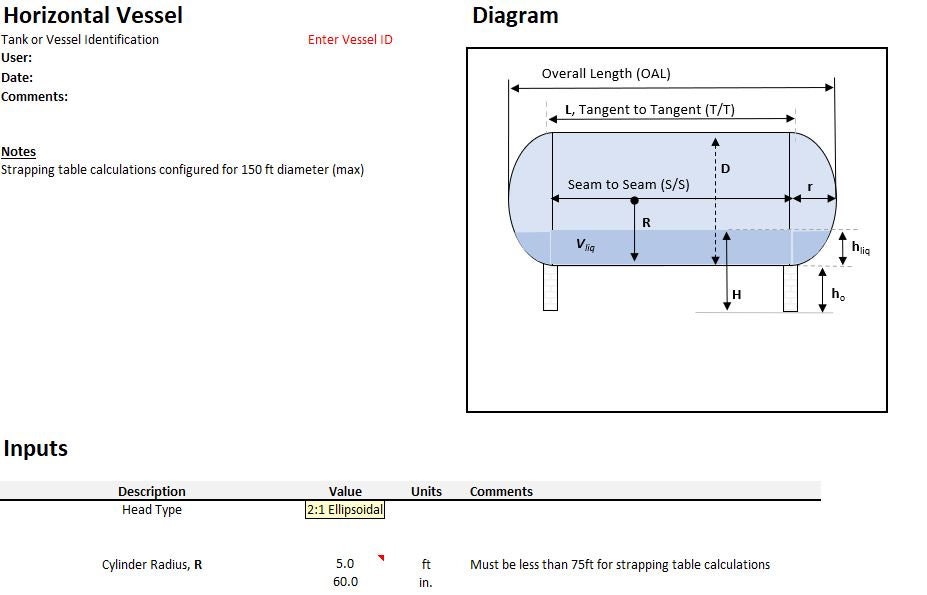 Horizontal Vessel
Tank or Vessel Identification Enter Vessel ID
User:
Date:
Comments:

Notes
Strapping table calculations configured for 150 ft diameter (max)

Diagram

Overall Length (OAL)
L, Tangent to Tangent (T/T)
D
Seam to Seam (S/S)
r
R
$V_{liq}$
$h_{liq}$
H
$h_o$

Inputs

| Description | Value | Units | Comments |
|---|---|---|---|
| Head Type | 2:1 Ellipsoidal | | |
| Cylinder Radius, R | 5.0 | ft | Must be less than 75ft for strapping table calculations |
| | 60.0 | in. | |