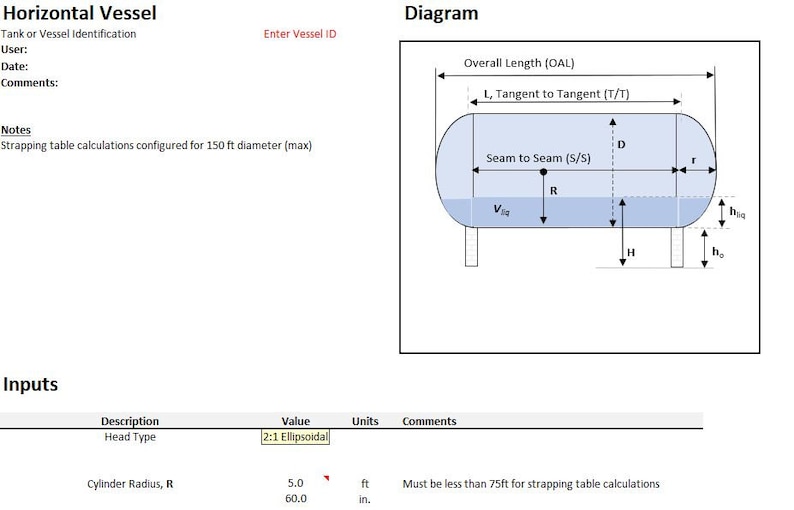 Horizontal Vessel
Tank or Vessel Identification Enter Vessel ID
User:
Date:
Comments:

Notes
Strapping table calculations configured for 150 ft diameter (max)

Diagram

Overall Length (OAL)
L, Tangent to Tangent (T/T)
D
Seam to Seam (S/S)
r
R
$V_{liq}$
$h_{liq}$
H
$h_o$

Inputs

| Description | Value | Units | Comments |
|---|---|---|---|
| Head Type | 2:1 Ellipsoidal | | |
| Cylinder Radius, R | 5.0 | ft | Must be less than 75ft for strapping table calculations |
| | 60.0 | in. | |