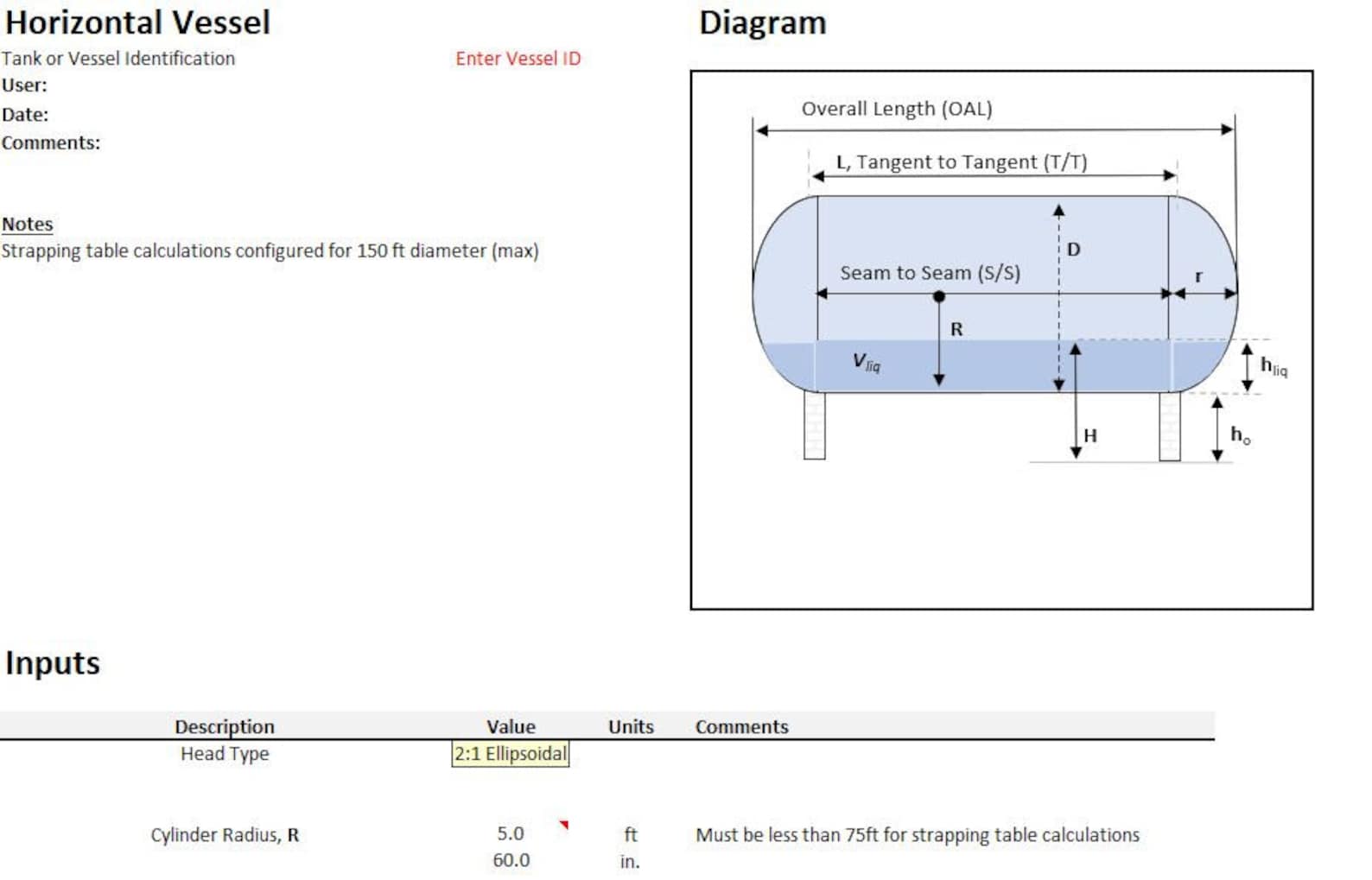 Horizontal Vessel
Tank or Vessel Identification Enter Vessel ID
User:
Date:
Comments:

Notes
Strapping table calculations configured for 150 ft diameter (max)

Diagram

Overall Length (OAL)
L, Tangent to Tangent (T/T)
D
Seam to Seam (S/S)
r
R
$V_{liq}$
$h_{liq}$
H
$h_o$

Inputs

| Description | Value | Units | Comments |
|---|---|---|---|
| Head Type | 2:1 Ellipsoidal | | |
| Cylinder Radius, R | 5.0 | ft | Must be less than 75ft for strapping table calculations |
| | 60.0 | in. | |