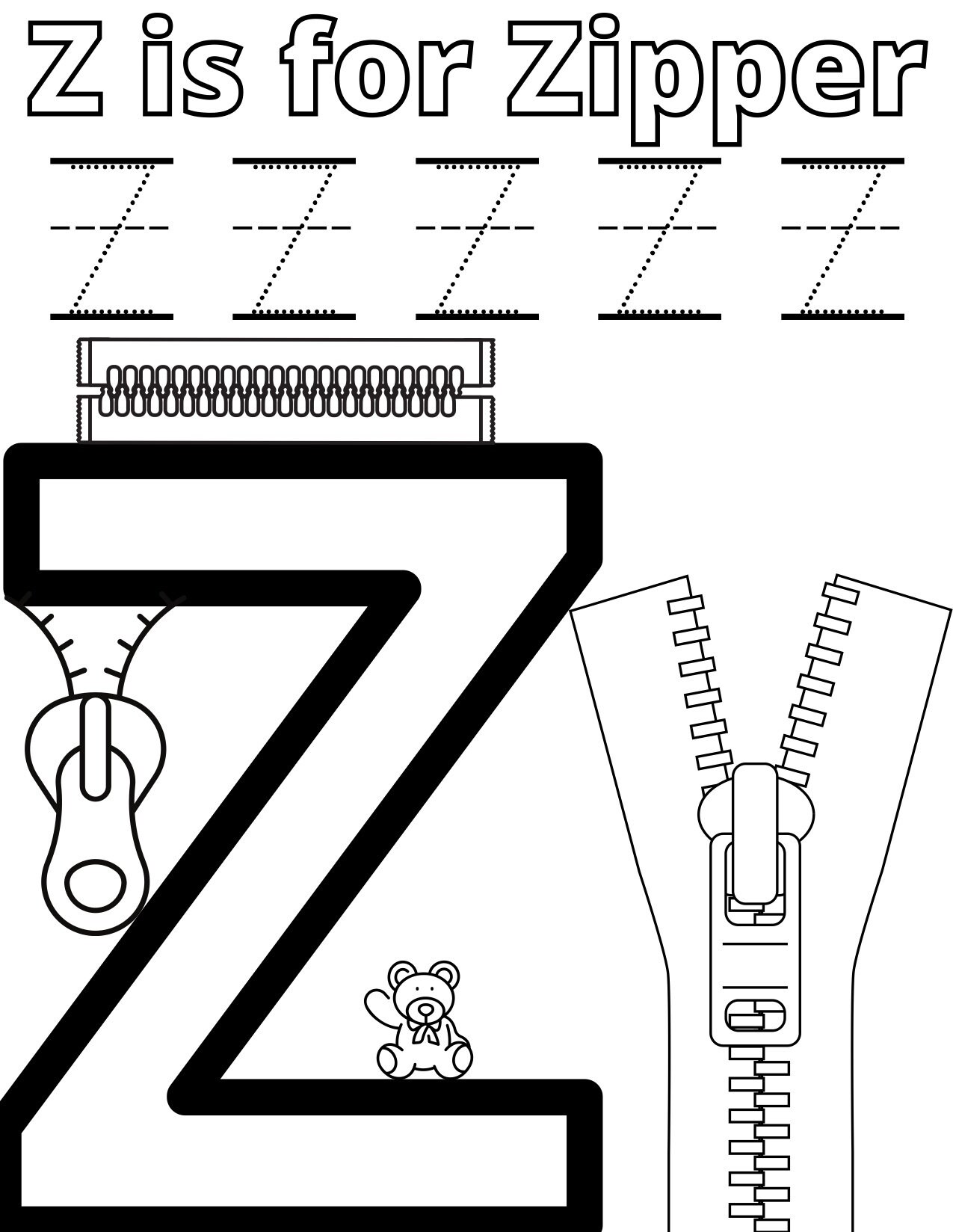 Z is for Zipper

Z Z Z Z Z

Z