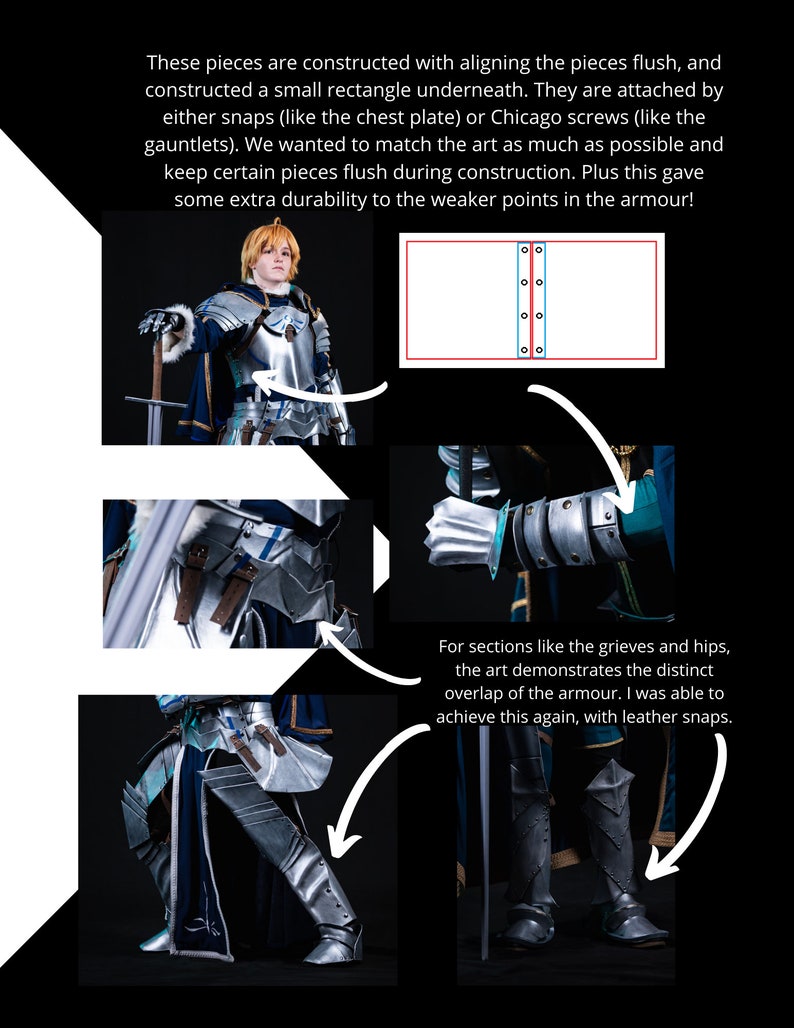 These pieces are constructed with aligning the pieces flush, and constructed a small rectangle underneath. They are attached by either snaps (like the chest plate) or Chicago screws (like the gauntlets). We wanted to match the art as much as possible and keep certain pieces flush during construction. Plus this gave some extra durability to the weaker points in the armour!

For sections like the grieves and hips, the art demonstrates the distinct overlap of the armour. I was able to achieve this again, with leather snaps.