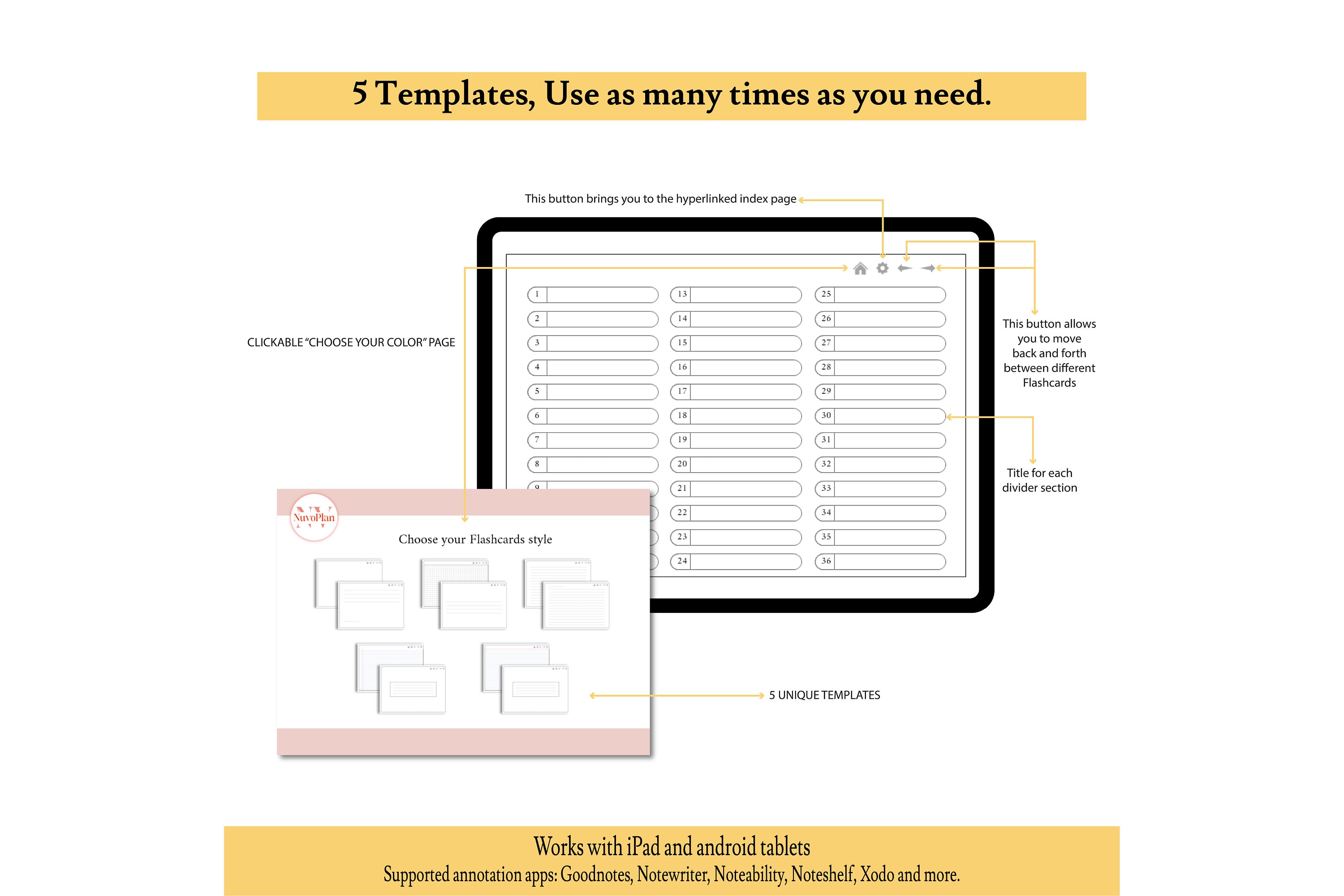 5 Templates, Use as many times as you need.

This button brings you to the hyperlinked index page

CLICKABLE "CHOOSE YOUR COLOR" PAGE

1
2
3
4
5
6
7
8
9
13
14
15
16
17
18
19
20
21
22
23
24
25
26
27
28
29
30
31
32
33
34
35
36

This button allows you to move back and forth between different Flashcards

Title for each divider section

NuvoPlan

Choose your Flashcards style

5 UNIQUE TEMPLATES

Works with iPad and android tablets
Supported annotation apps: Goodnotes, Notewriter, Noteability, Noteshelf, Xodo and more.