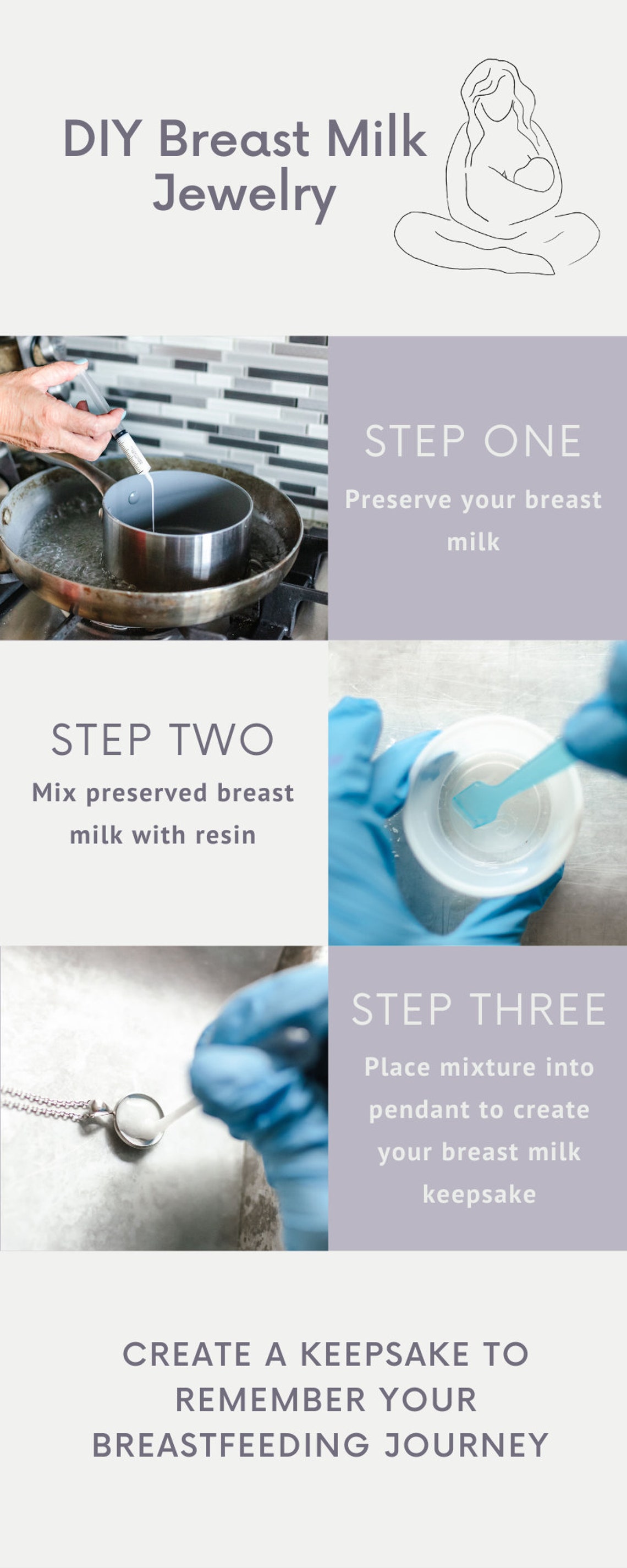 DIY Breast Milk Jewelry

STEP ONE
Preserve your breast milk

STEP TWO
Mix preserved breast milk with resin

STEP THREE
Place mixture into pendant to create your breast milk keepsake

CREATE A KEEPSAKE TO REMEMBER YOUR BREASTFEEDING JOURNEY