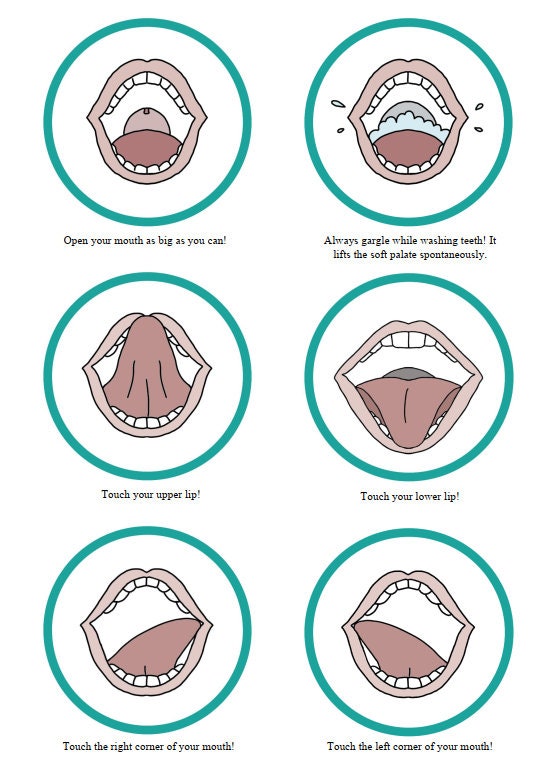 Open your mouth as big as you can!

Always gargle while washing teeth! It lifts the soft palate spontaneously.

Touch your upper lip!

Touch your lower lip!

Touch the right corner of your mouth!

Touch the left corner of your mouth!