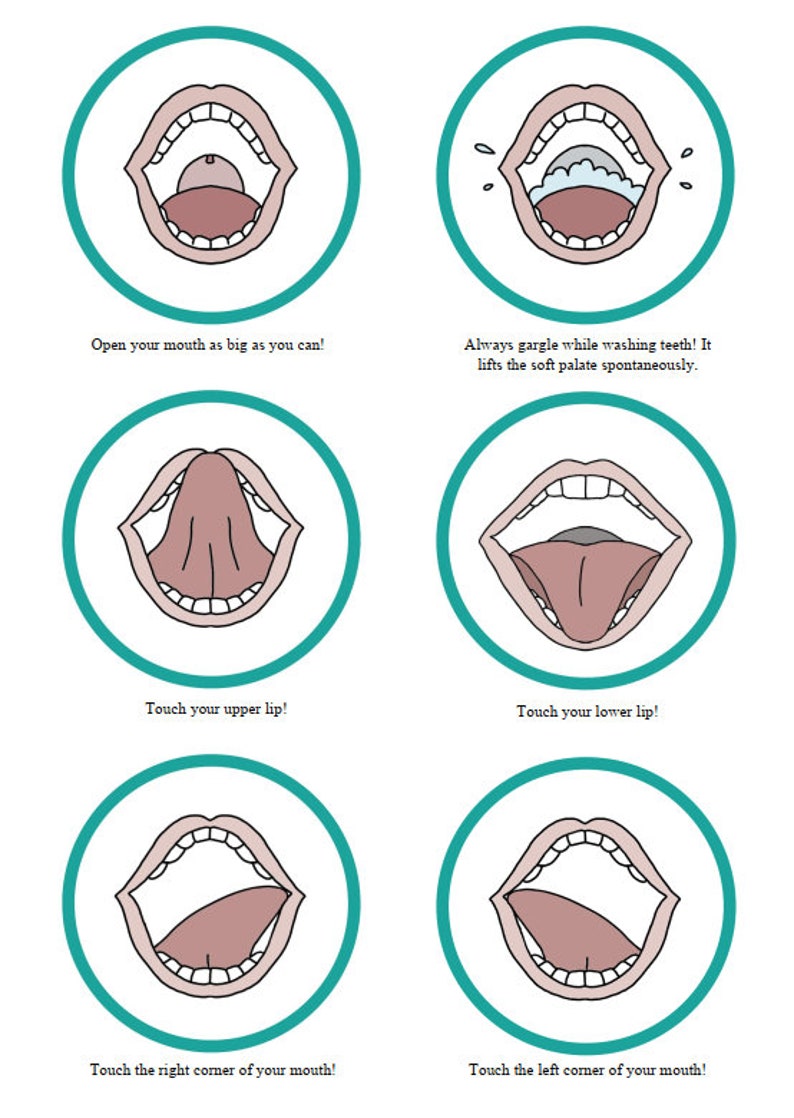 Open your mouth as big as you can!

Always gargle while washing teeth! It lifts the soft palate spontaneously.

Touch your upper lip!

Touch your lower lip!

Touch the right corner of your mouth!

Touch the left corner of your mouth!