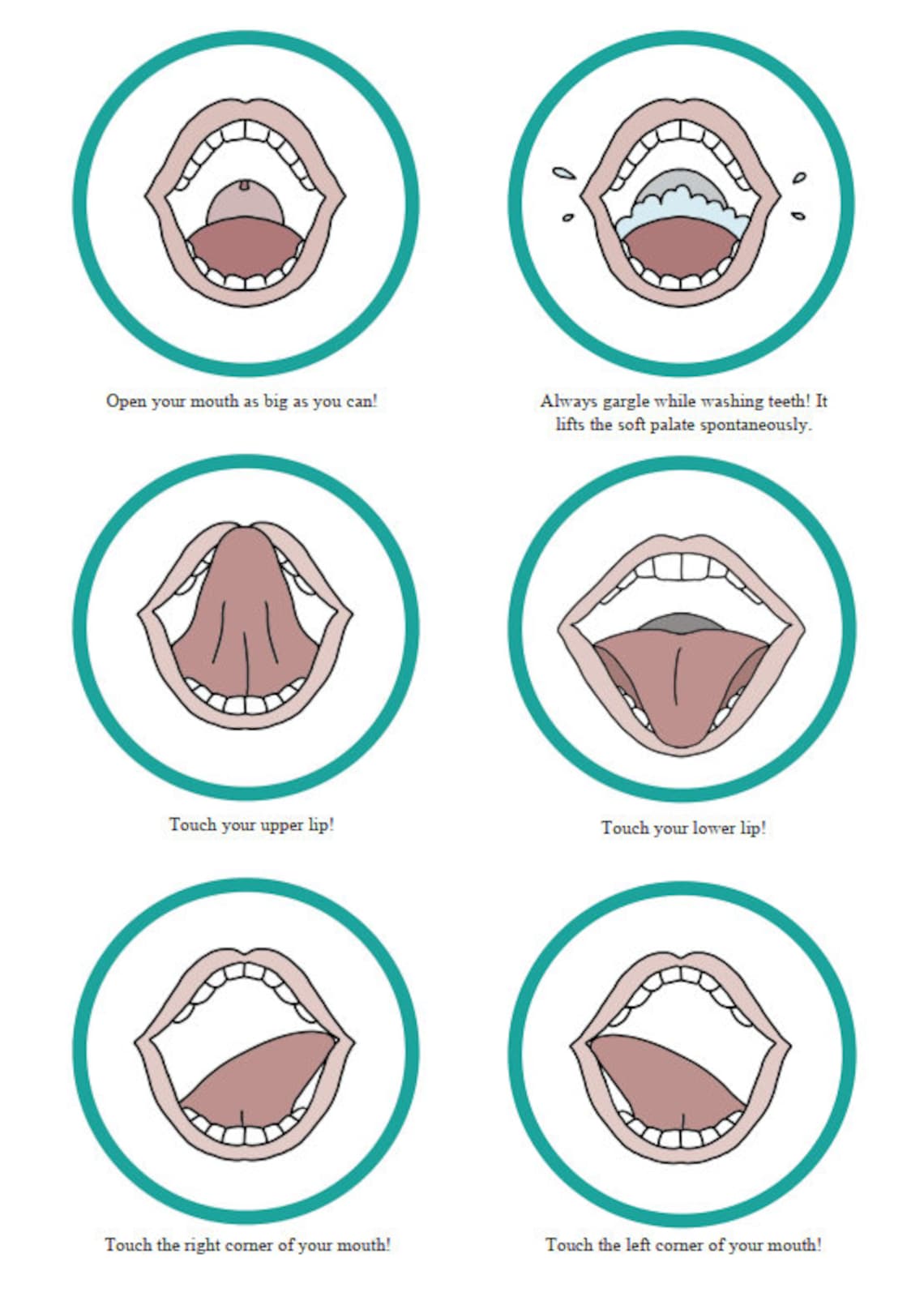 Open your mouth as big as you can!

Always gargle while washing teeth! It lifts the soft palate spontaneously.

Touch your upper lip!

Touch your lower lip!

Touch the right corner of your mouth!

Touch the left corner of your mouth!