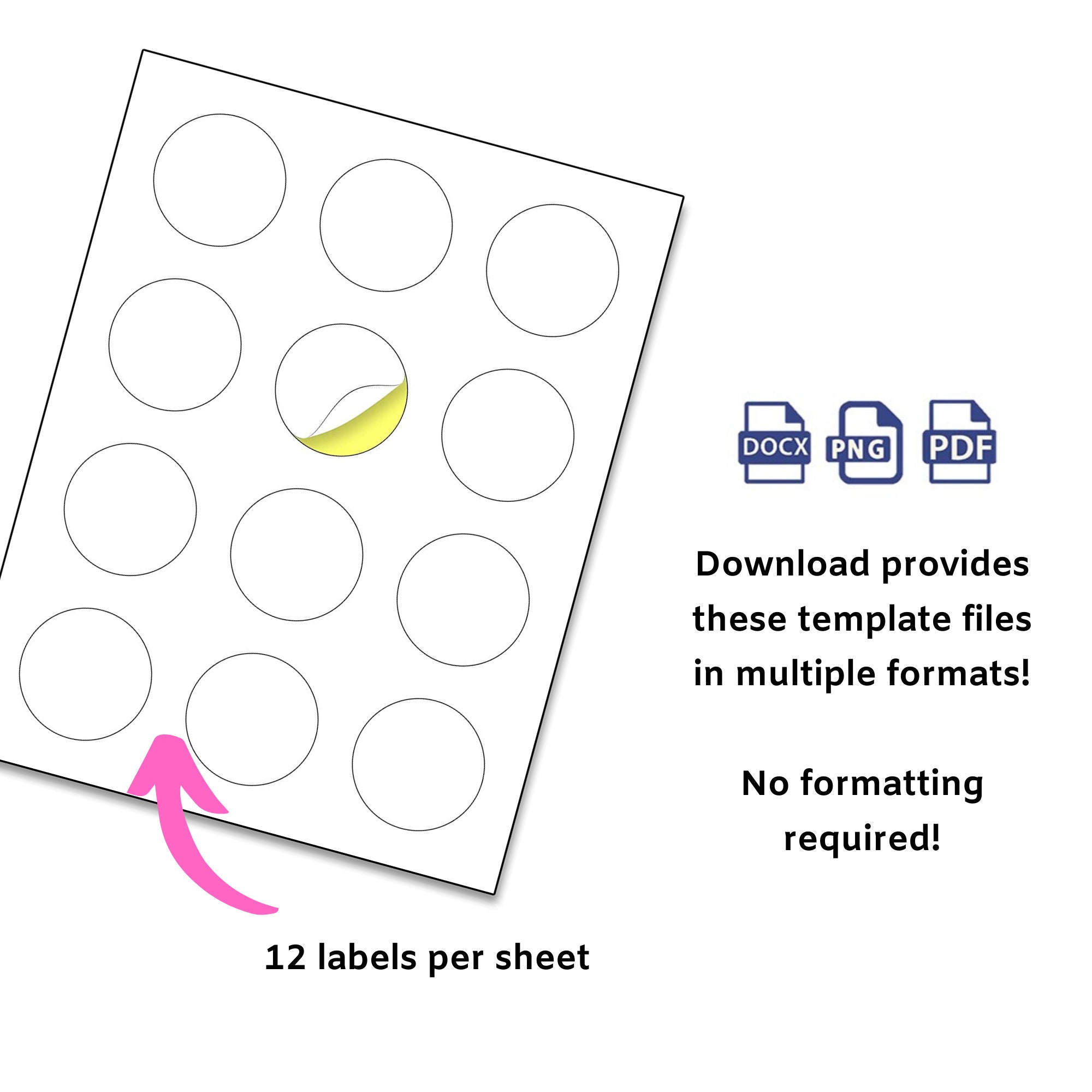 DOCX PNG PDF

Download provides these template files in multiple formats!

No formatting required!

12 labels per sheet