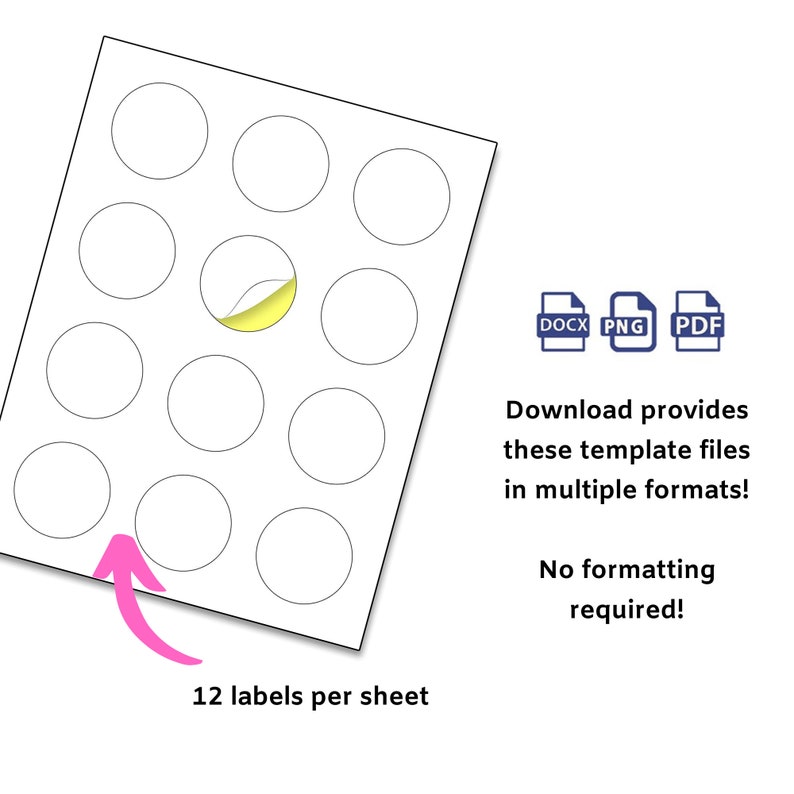 DOCX PNG PDF

Download provides these template files in multiple formats!

No formatting required!

12 labels per sheet