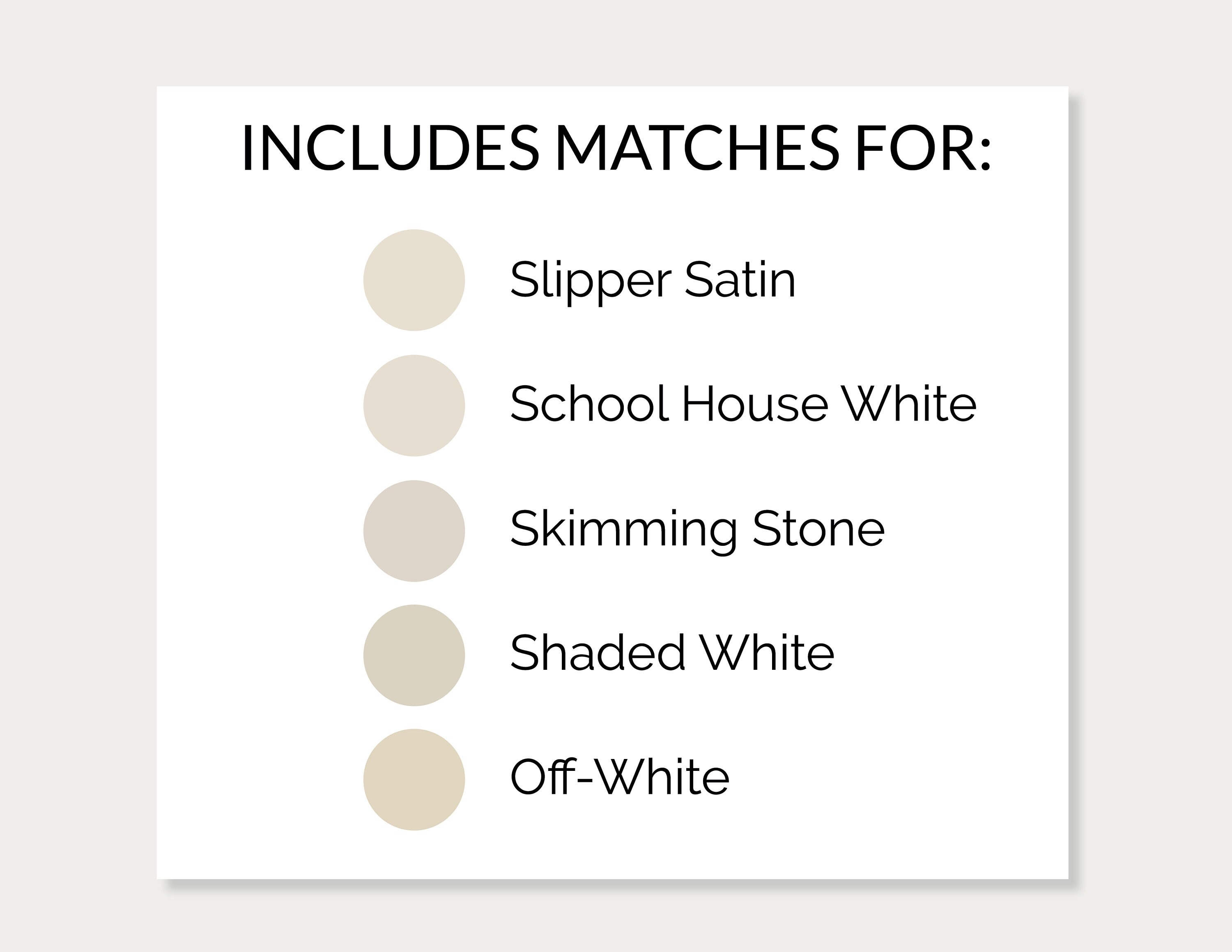 INCLUDES MATCHES FOR:

Slipper Satin

School House White

Skimming Stone

Shaded White

Off-White