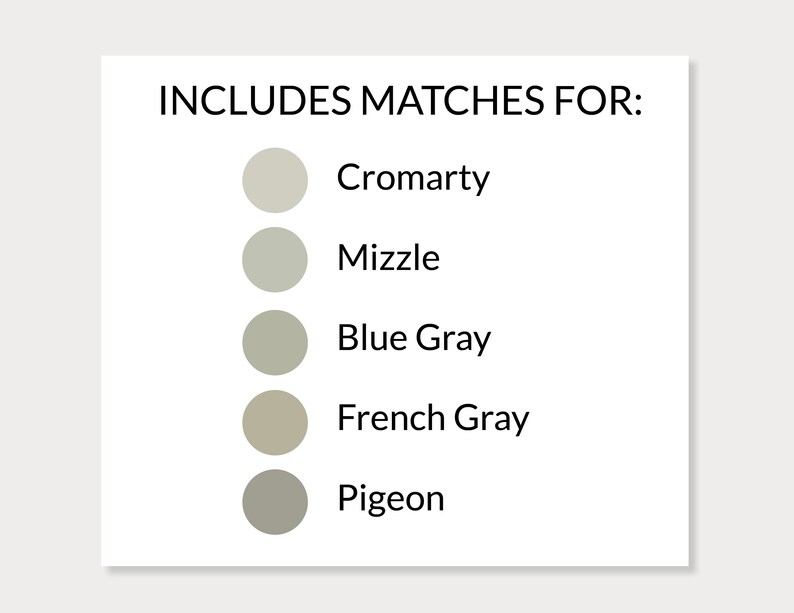 INCLUDES MATCHES FOR:

Cromarty

Mizzle

Blue Gray

French Gray

Pigeon