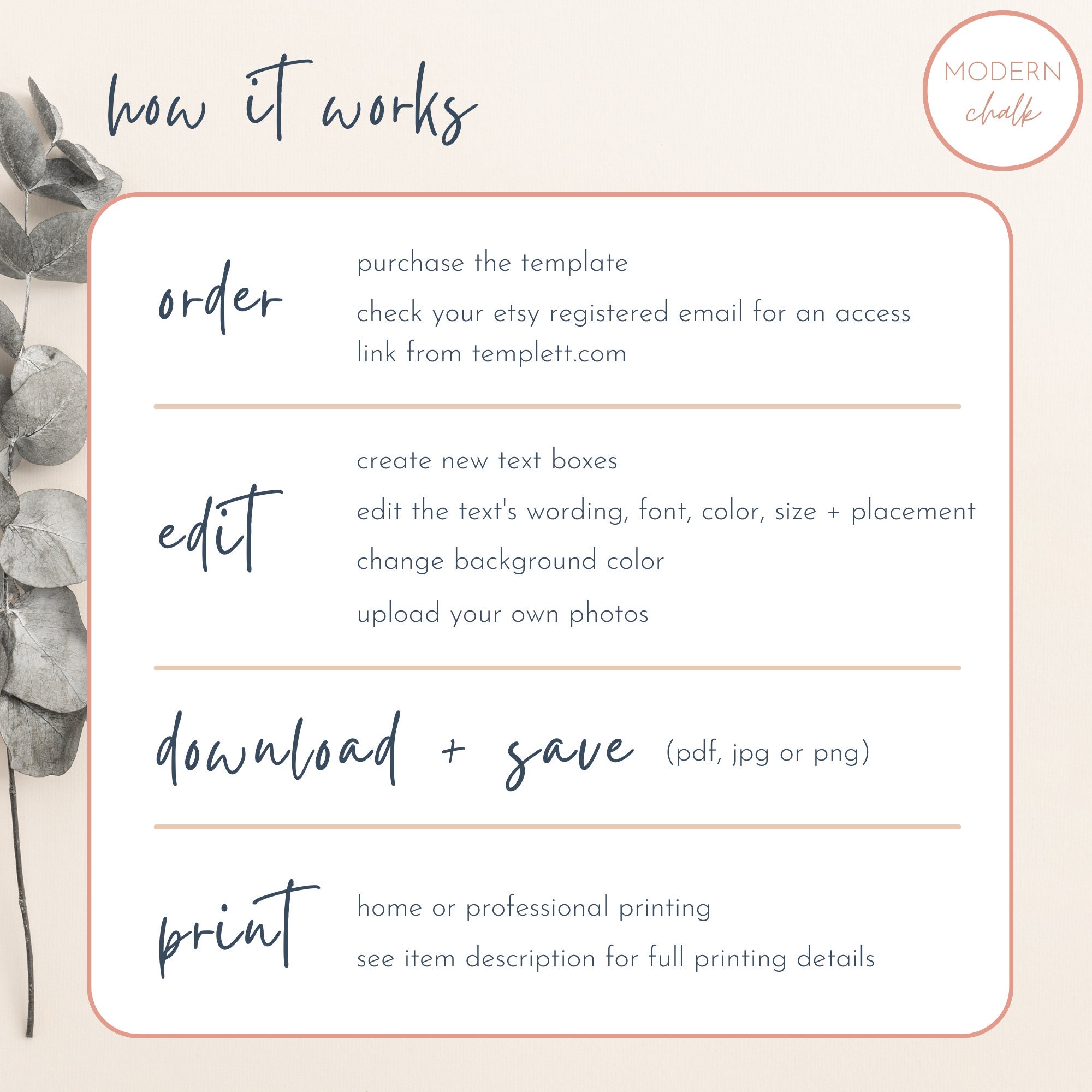 how it works

MODERN
chalk

order

purchase the template

check your etsy registered email for an access link from templett.com

edit

create new text boxes

edit the text's wording, font, color, size + placement

change background color

upload your own photos

download + save (pdf, jpg or png)

print

home or professional printing

see item description for full printing details