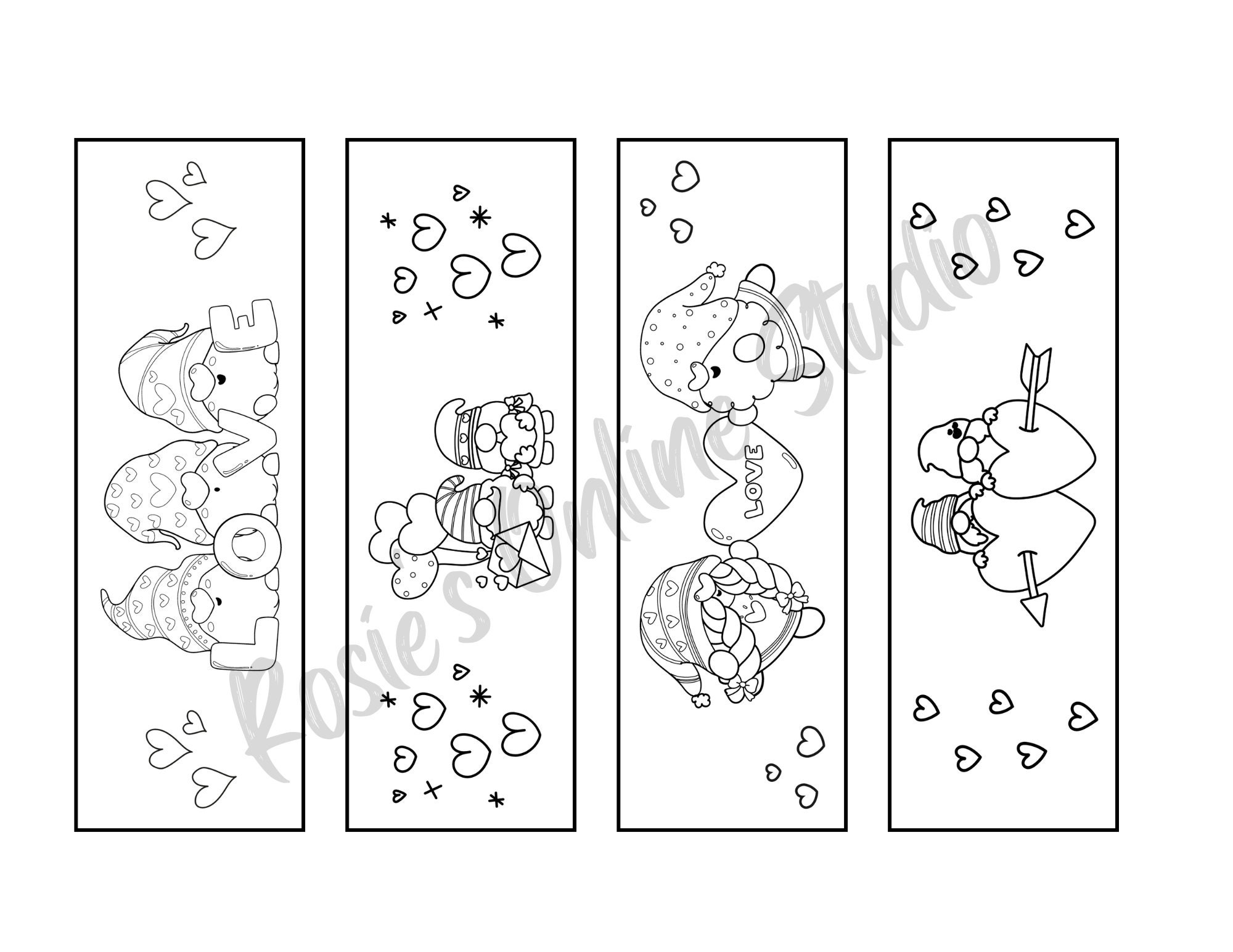 LOVE

LOVE

Rosie's Online Studio