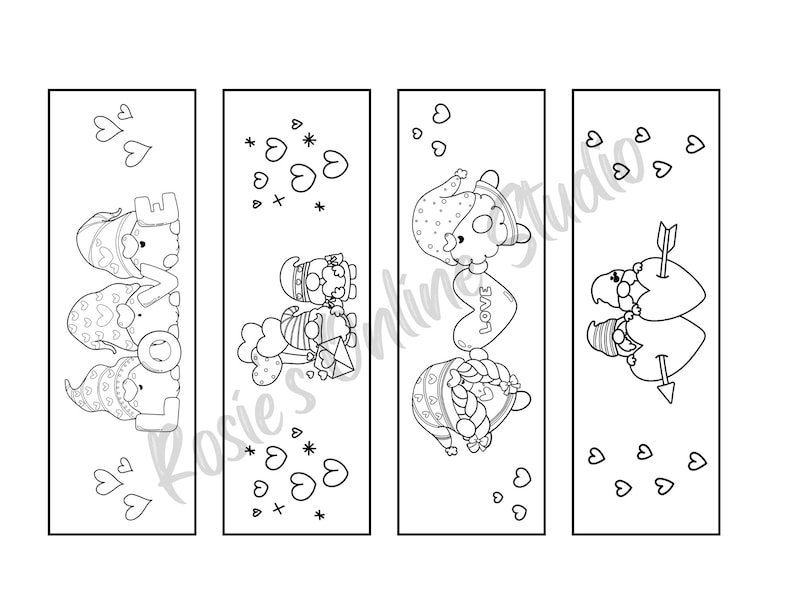 LOVE

LOVE

Rosie's Online Studio