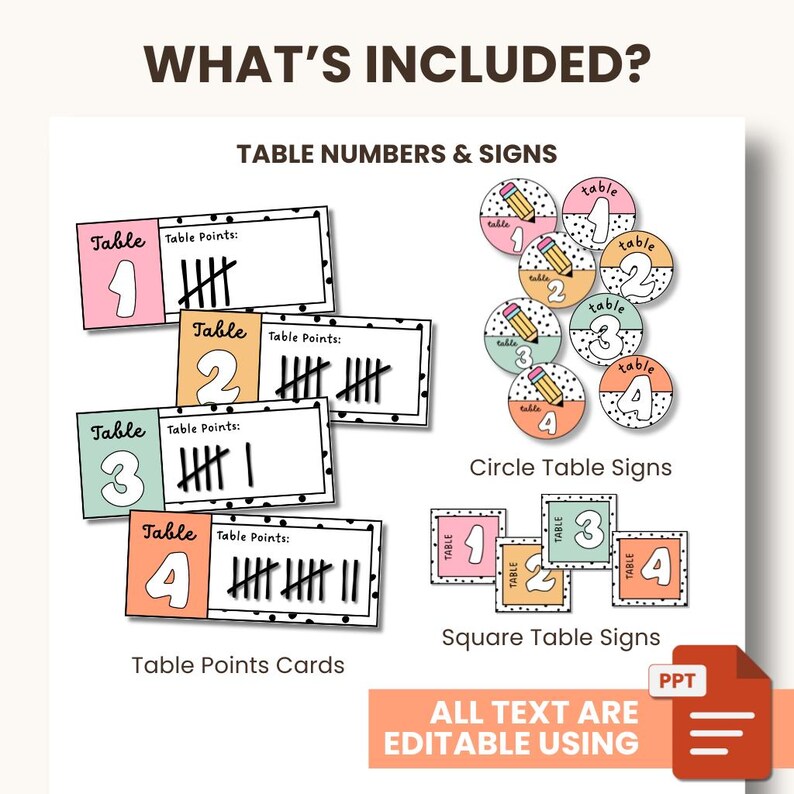 WHAT'S INCLUDED?

TABLE NUMBERS & SIGNS

Table 1 Table Points:

Table 2 Table Points:

Table 3 Table Points:

Table 4 Table Points:

Table Points Cards

table 1
table 1
table 2
table 2
table 3
table 3
table 4
table 4

Circle Table Signs

TABLE 1
TABLE 2
TABLE 3
TABLE 4

Square Table Signs

ALL TEXT ARE EDITABLE USING

PPT